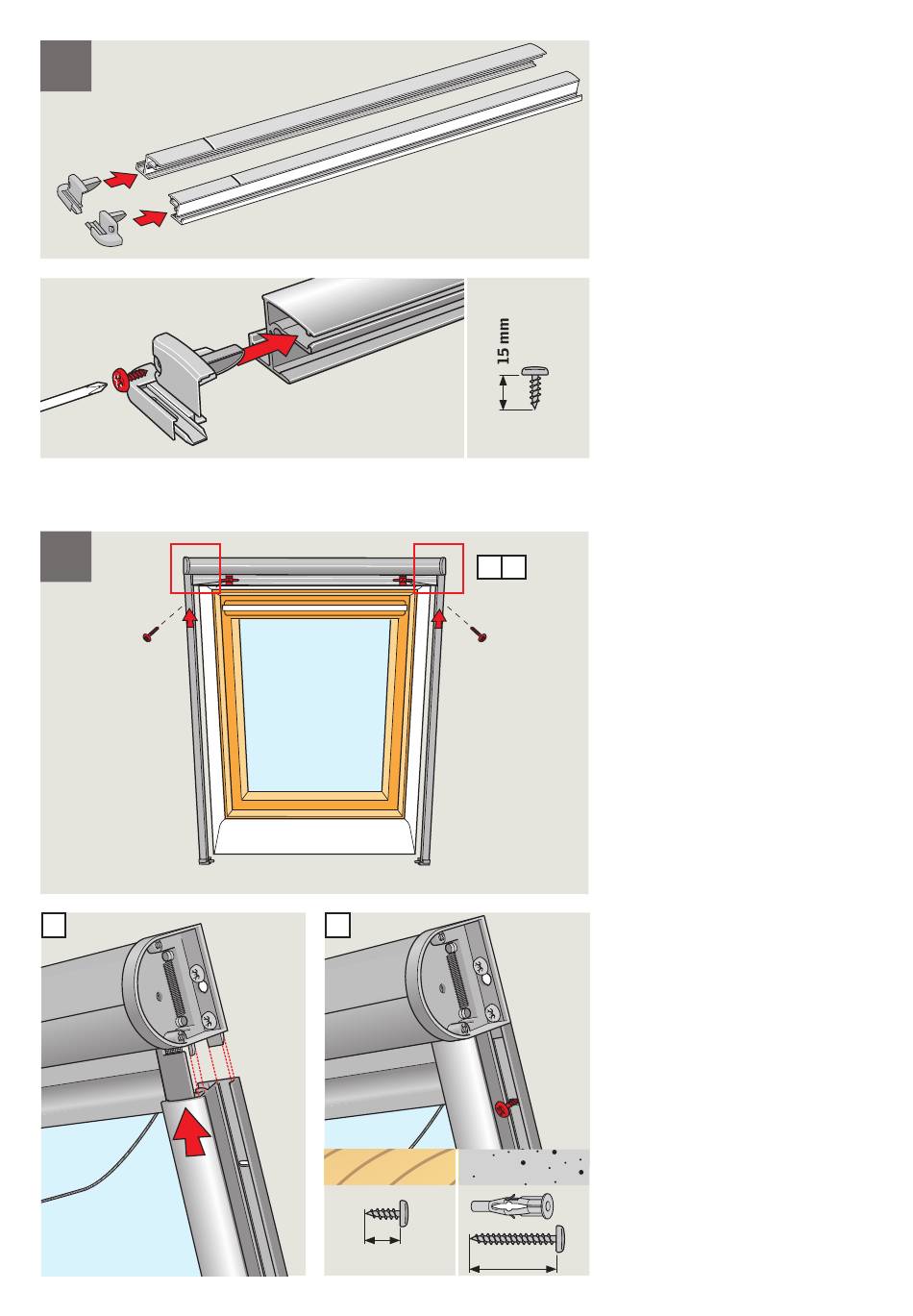 15 mm