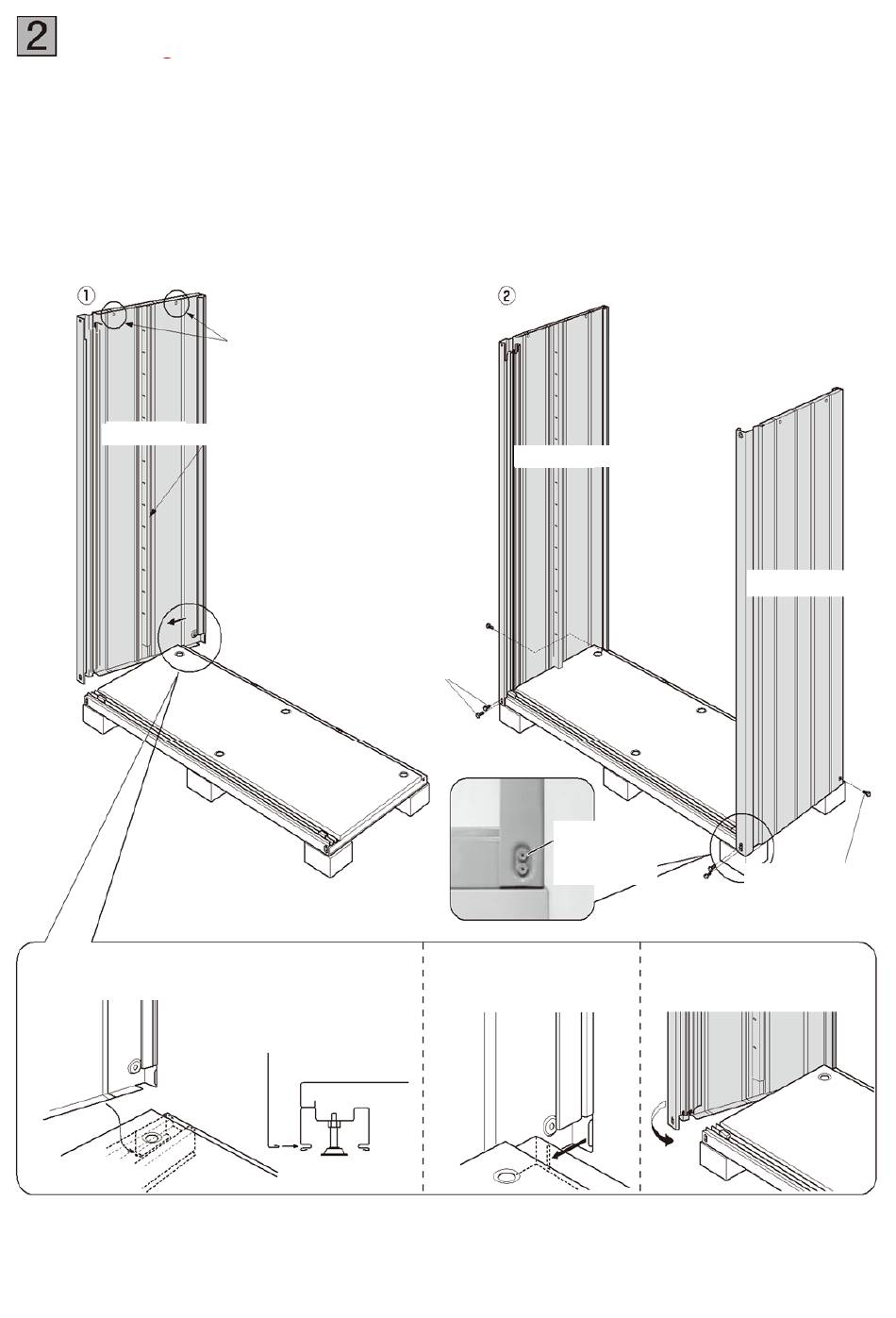 2

①

②