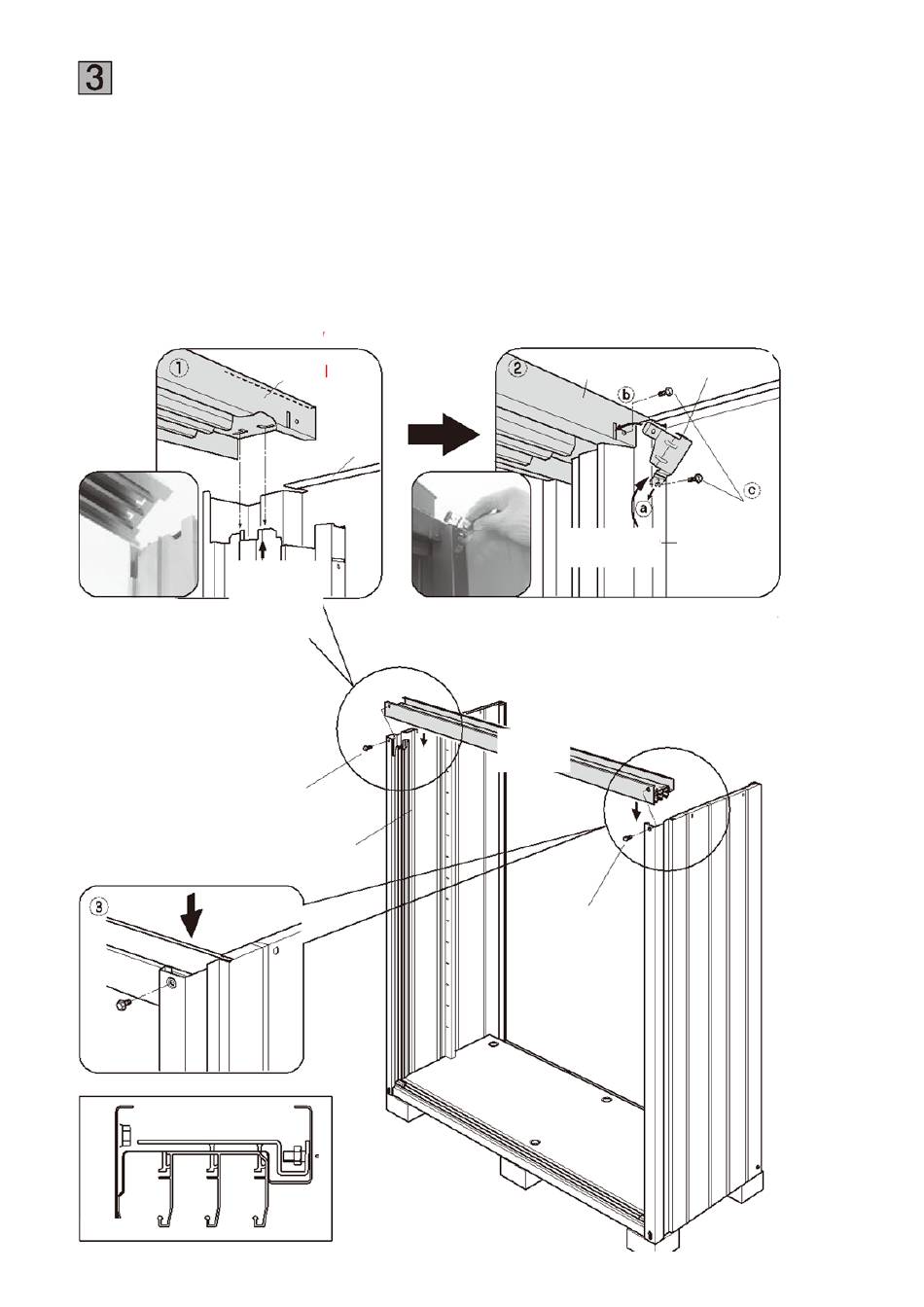 3

①

②

b

a

c

③