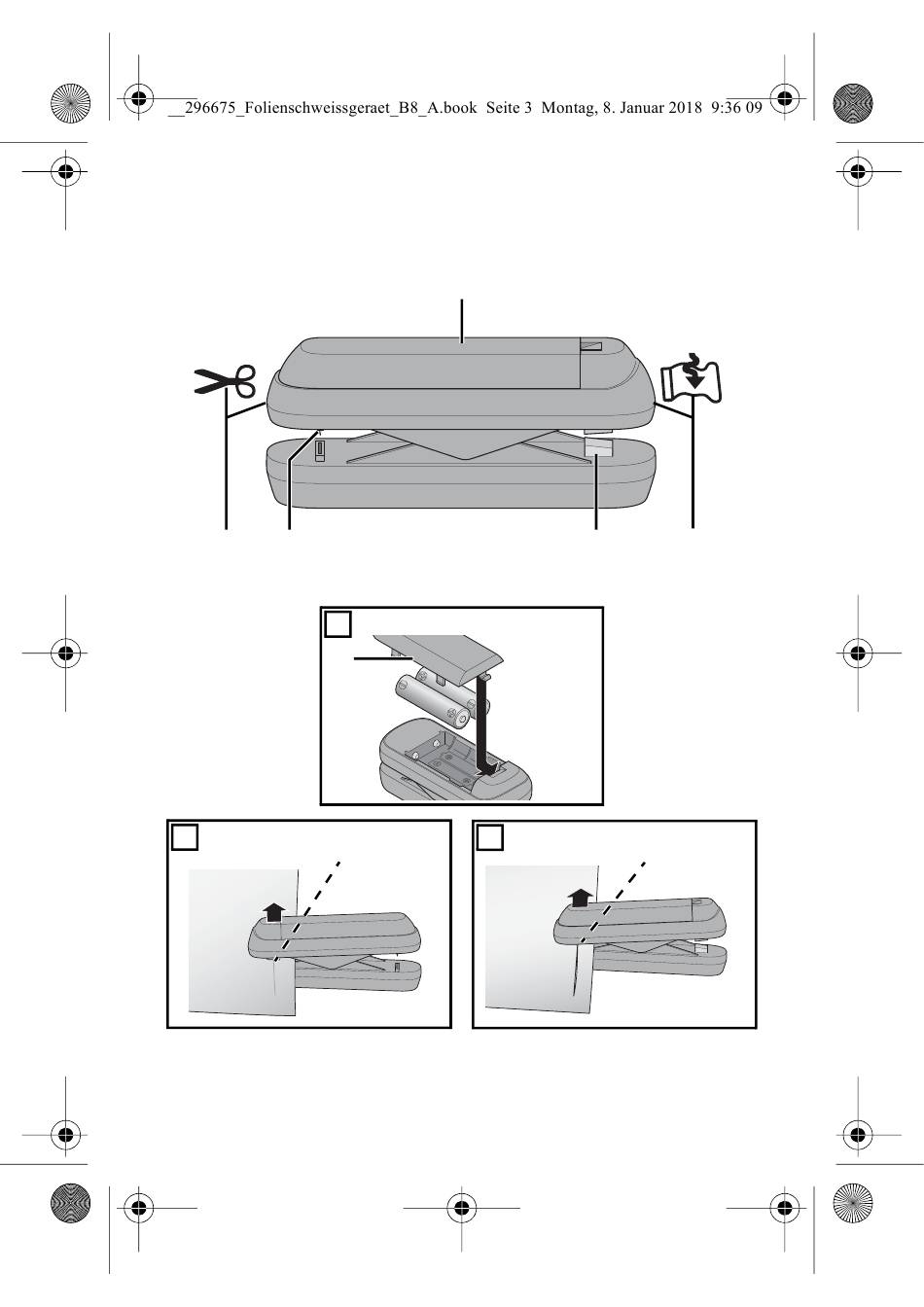 __296675_Folienschweissgeraet_B8_A.book Seite 3 Montag, 8. Januar 2018 9:36 09