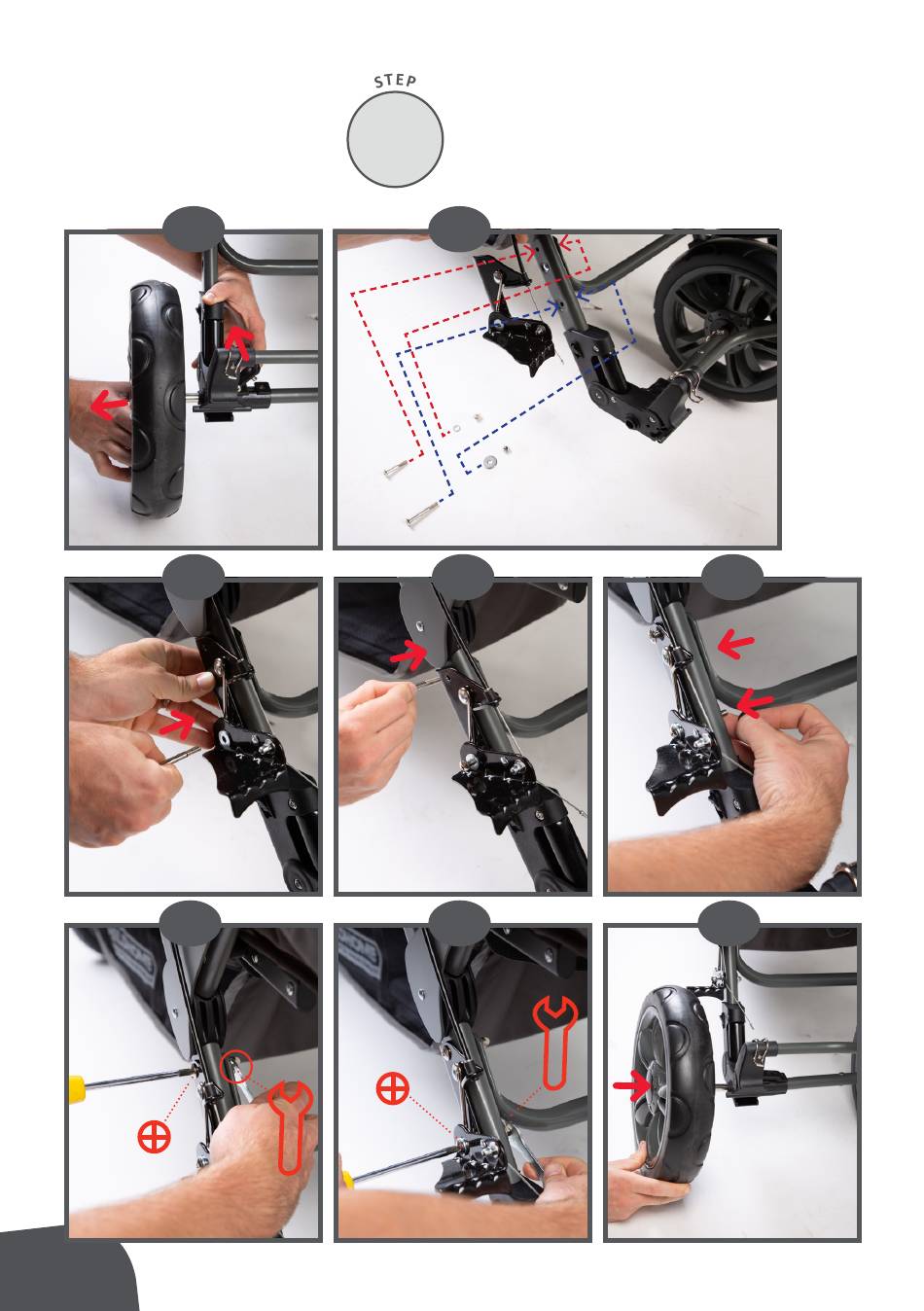 STEP