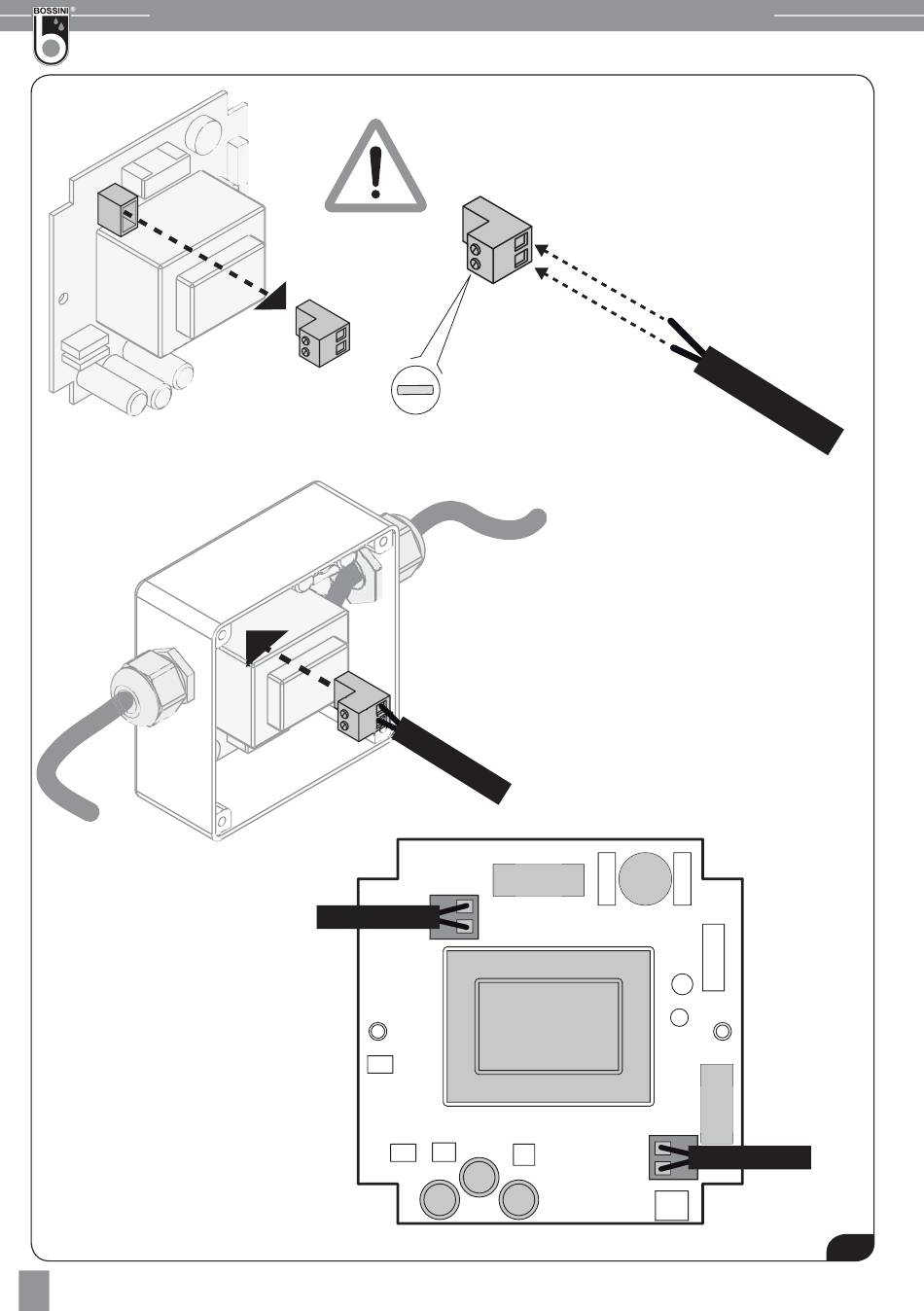 BOSSINI®