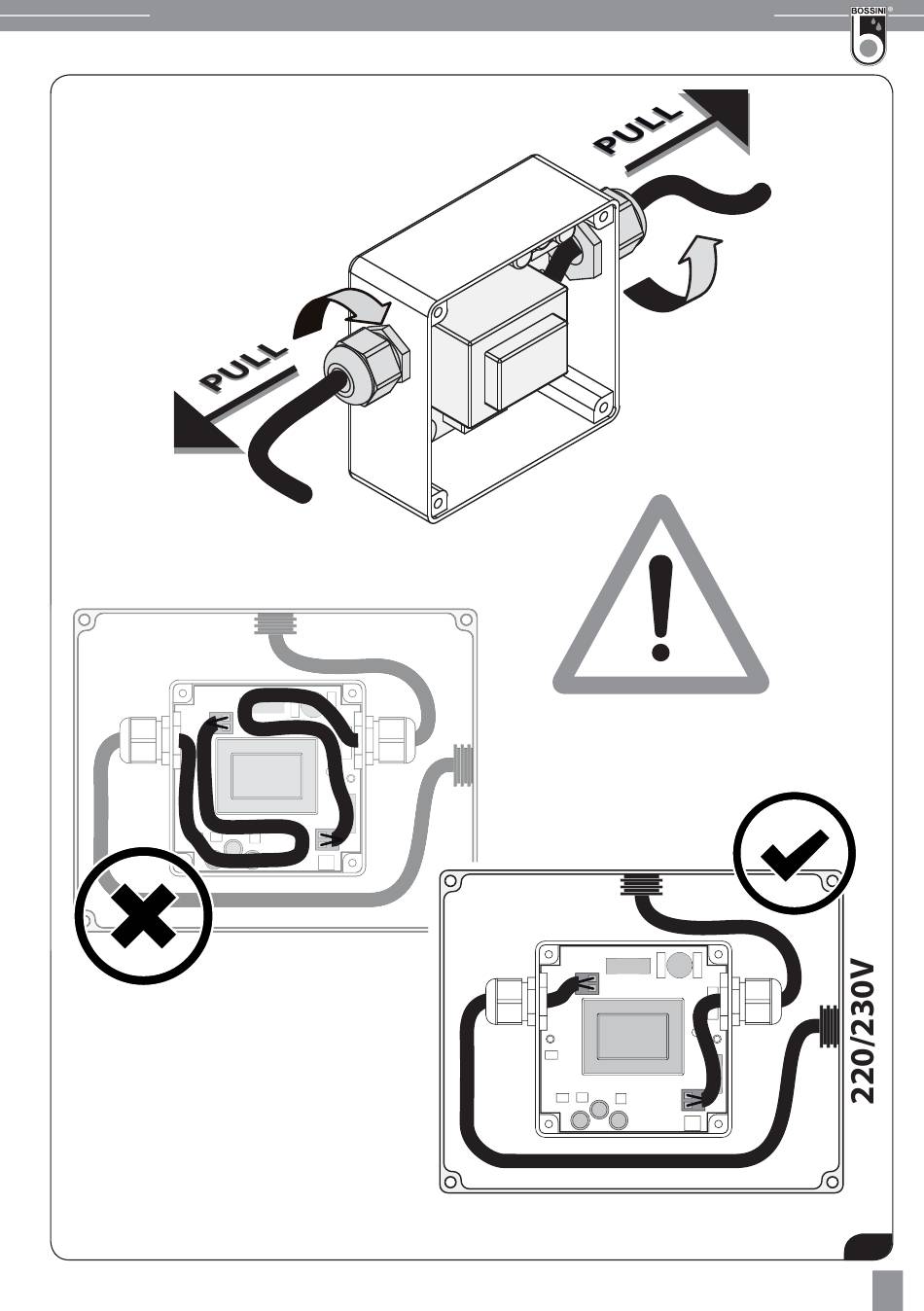 BOSSINI®

PULL

PULL

220/230V