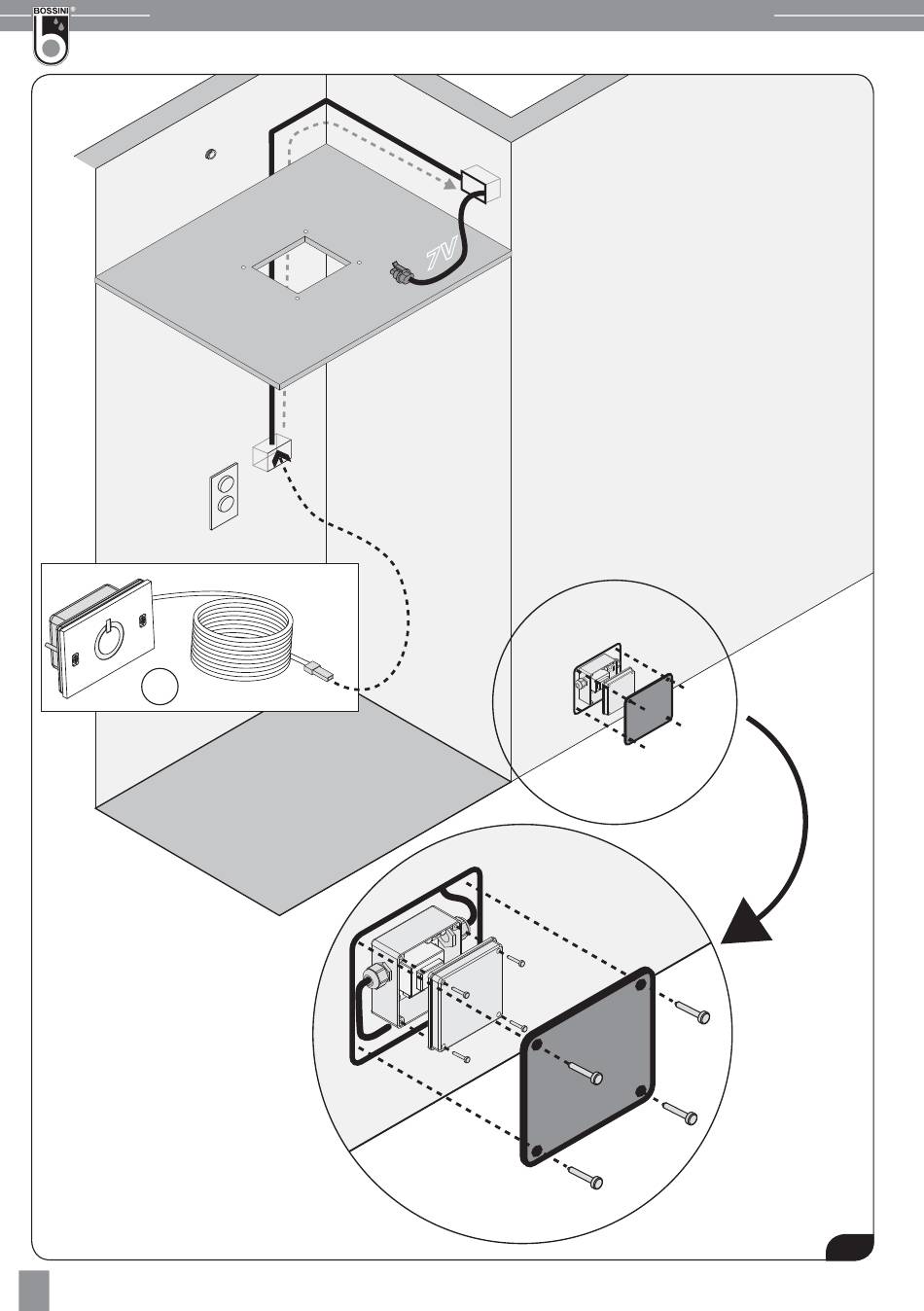 BOSSINI®

7V