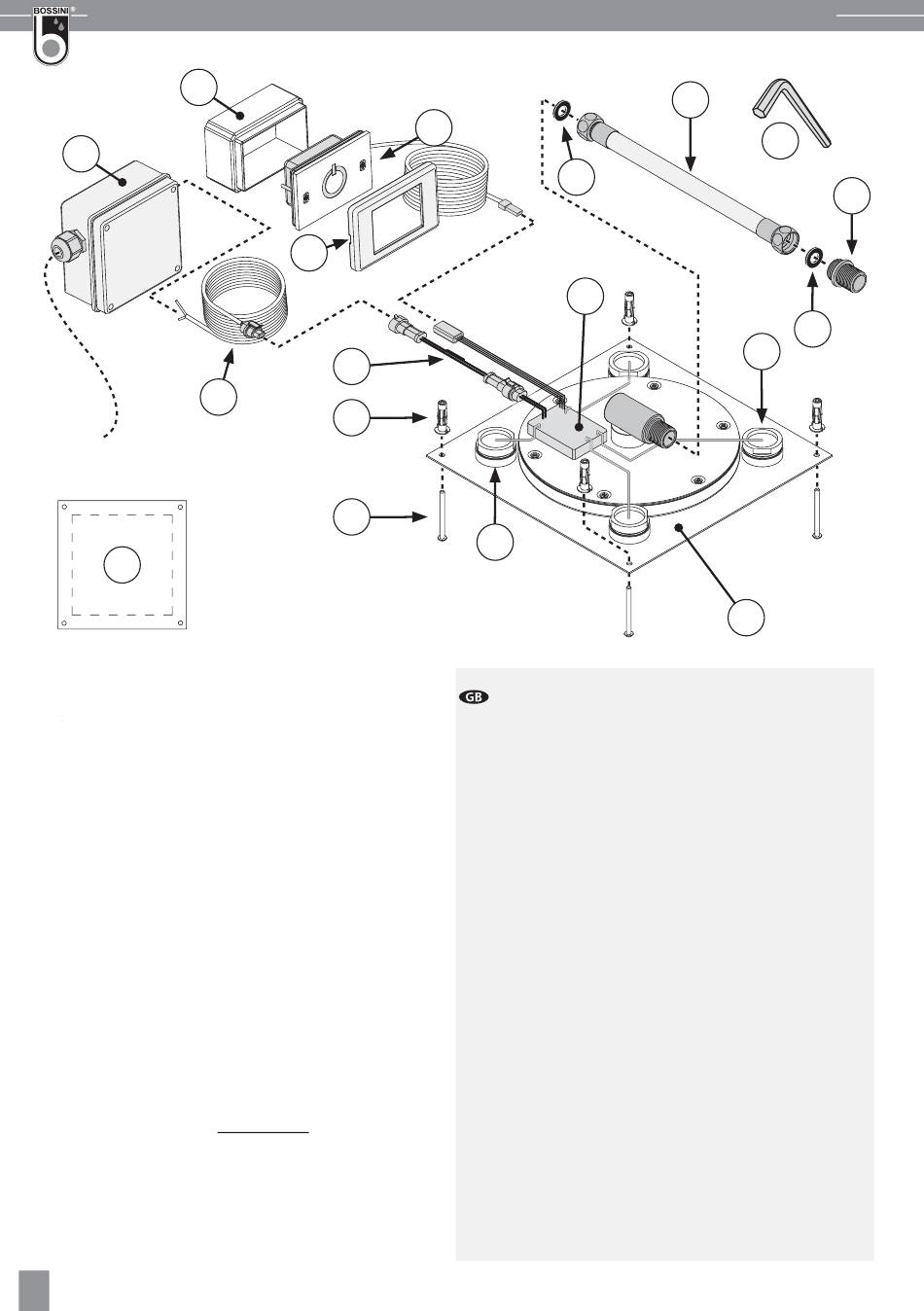 BOSSINI®

GB