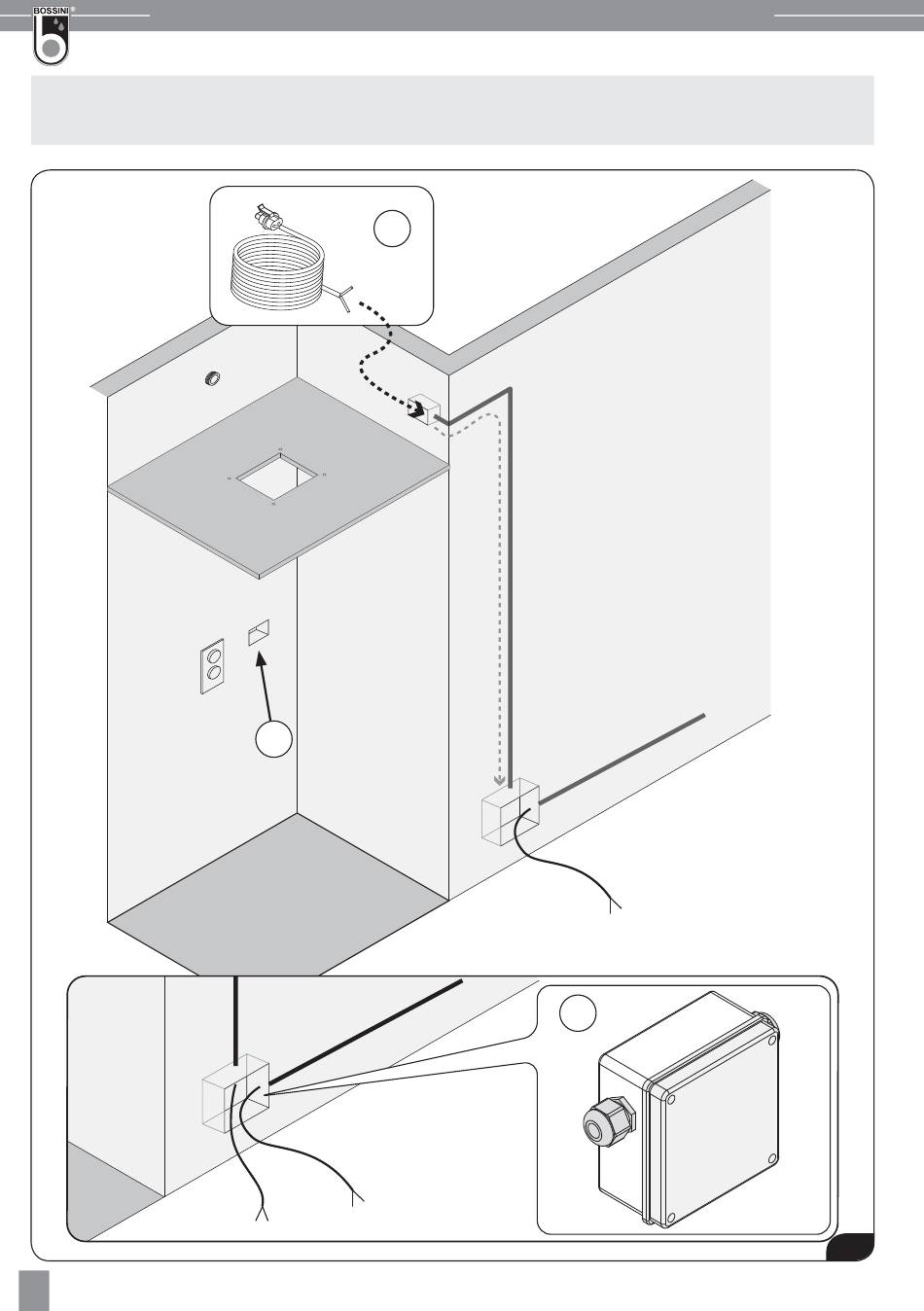 BOSSINI®