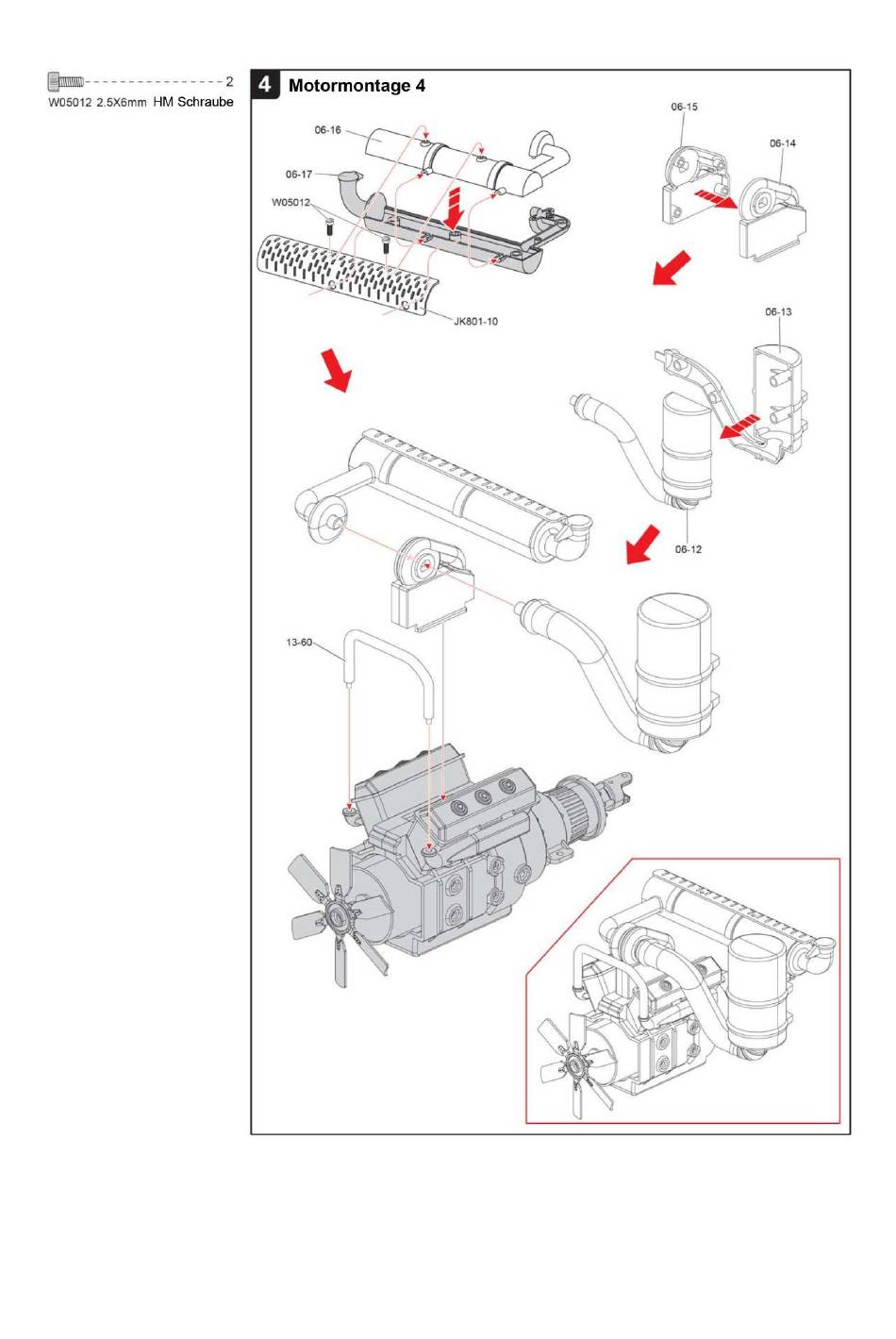 2
W05012 2.5X6mm HM Schraube

4 Motormontage 4

06-16
06-17
W05012
JK801-10
06-15
06-14
06-13
06-12
13-60