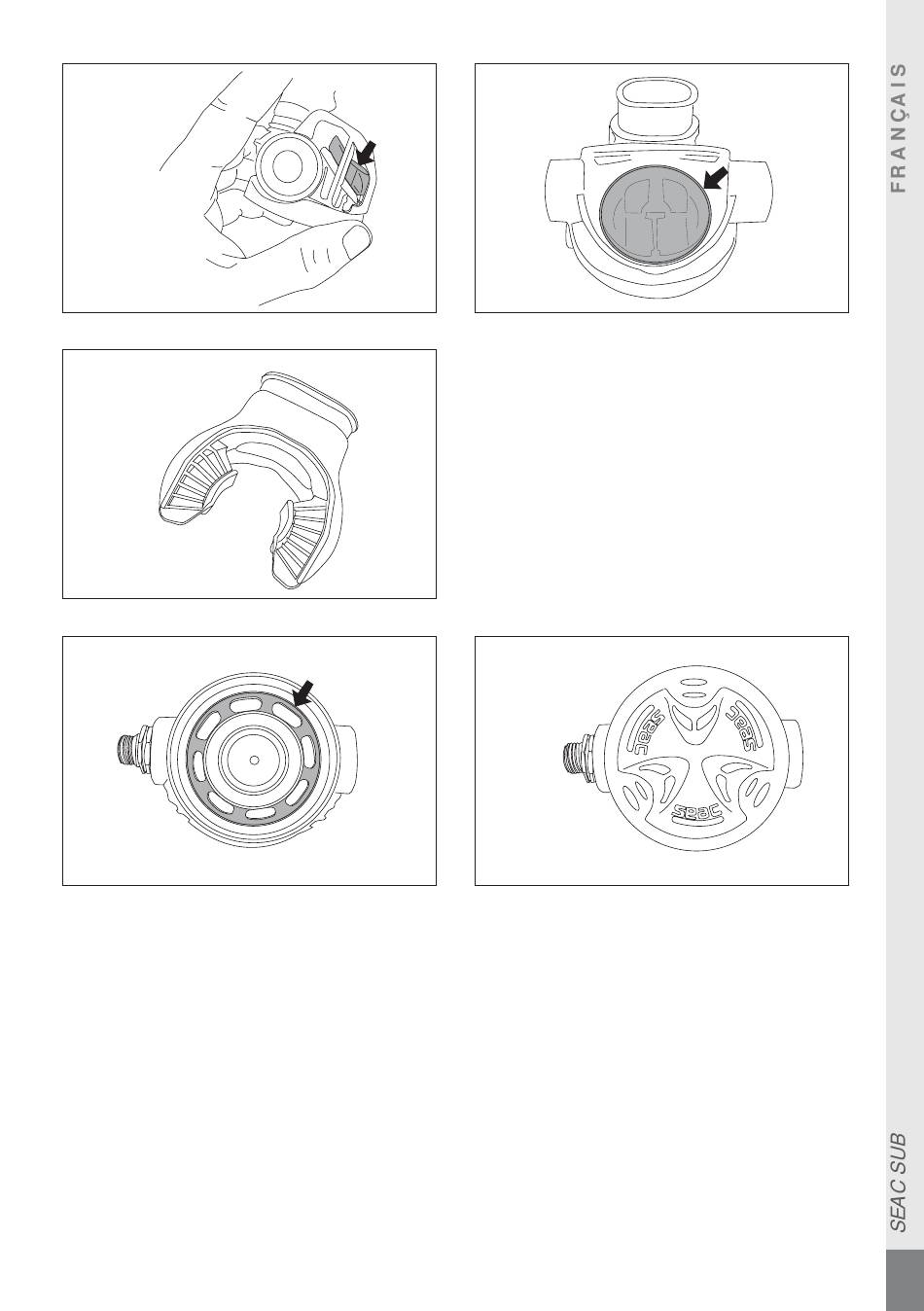 FRANÇAIS

seac
seac
seac

SEAC SUB