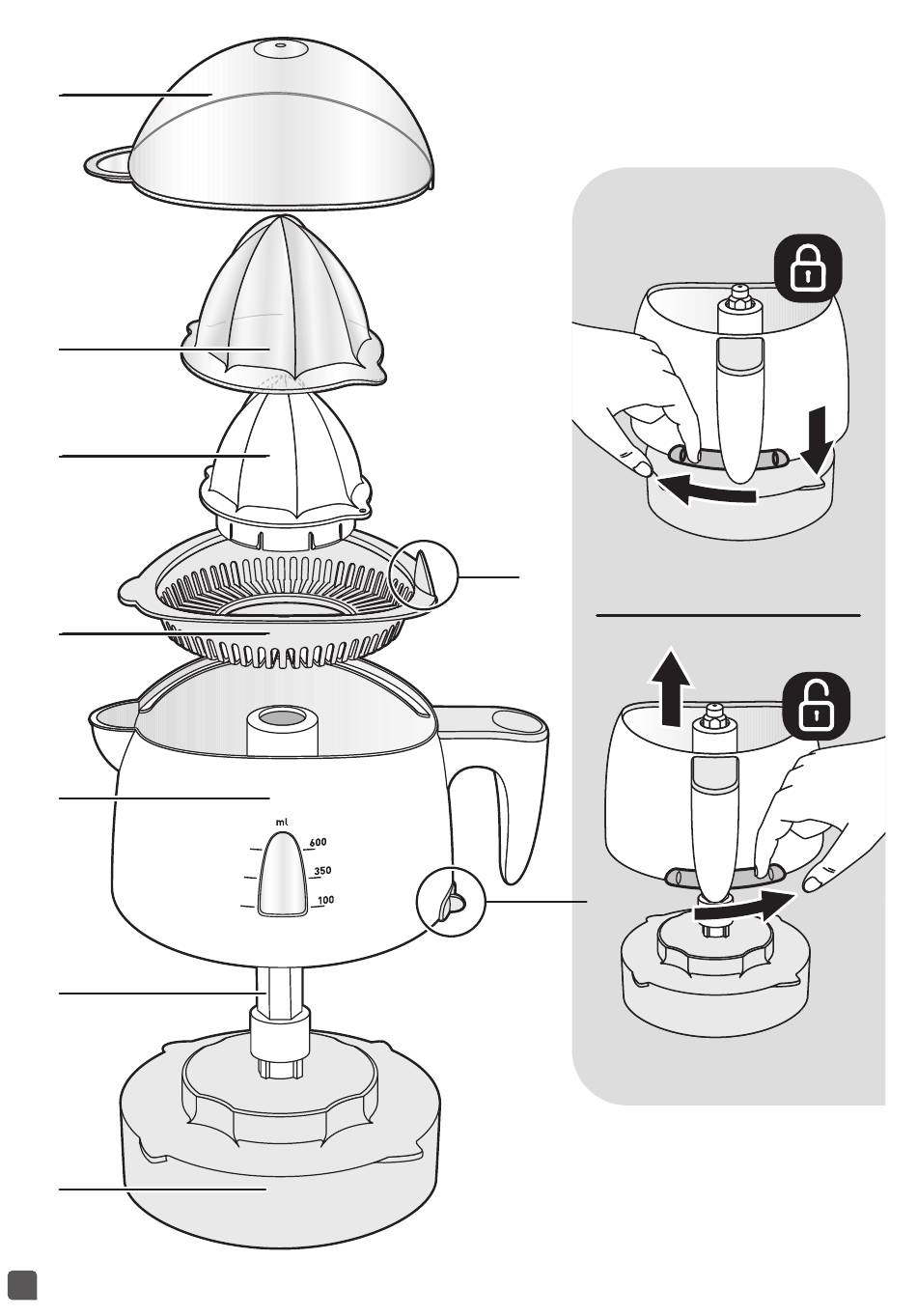 ml
600
350
100