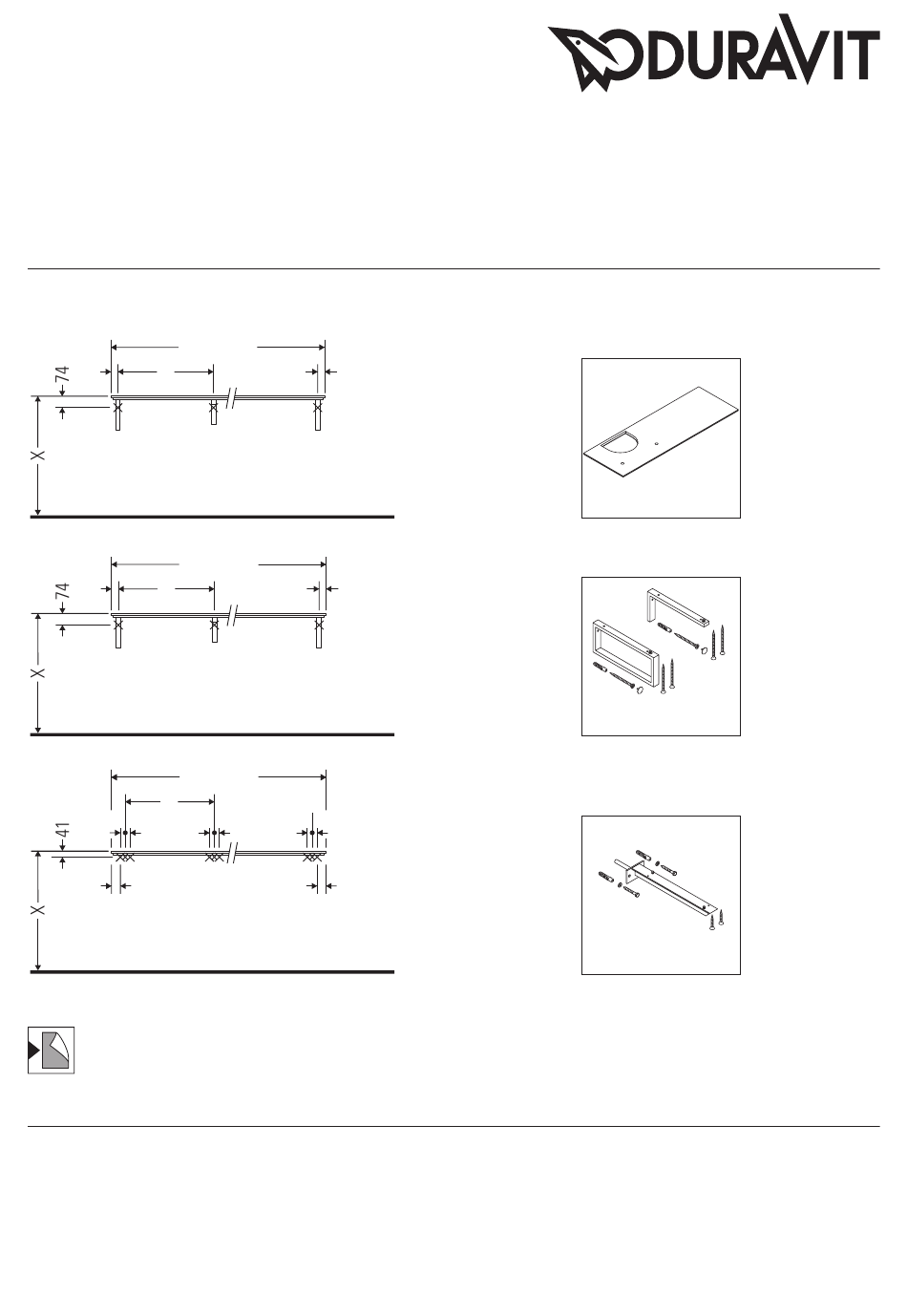 DURAVIT

74

X

74

X

41

X