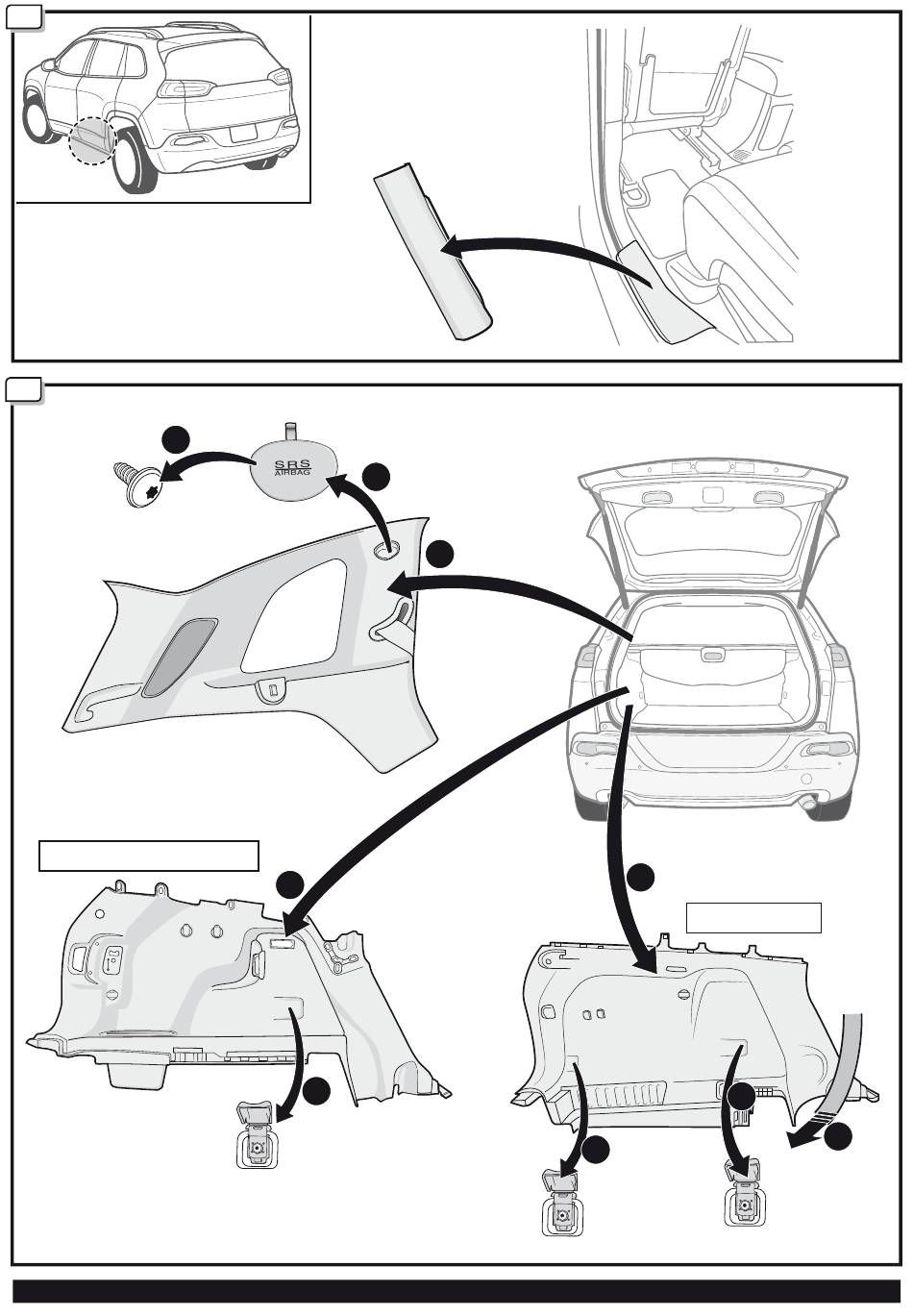 SRS
AIRBAG