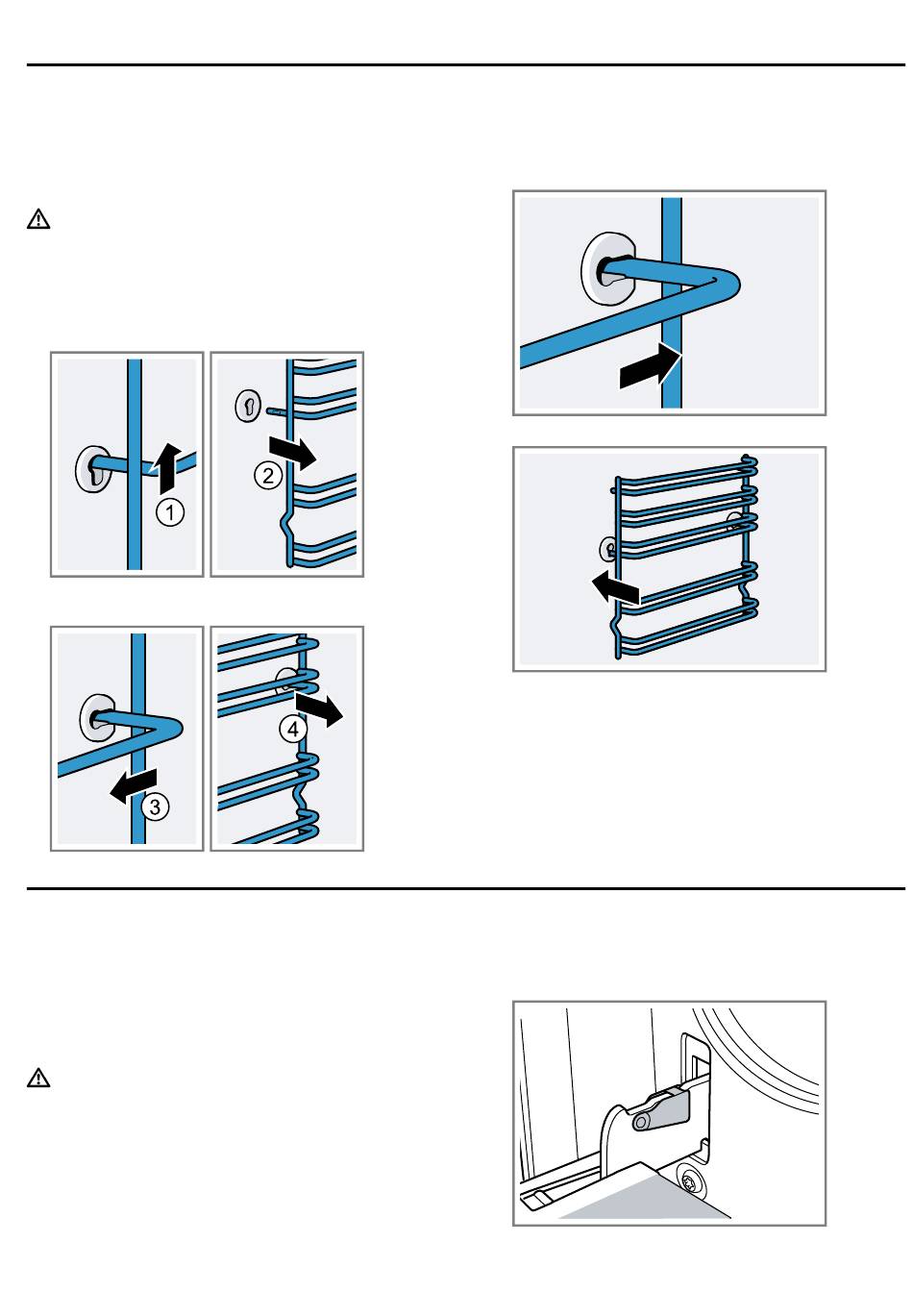 1

2

3

4