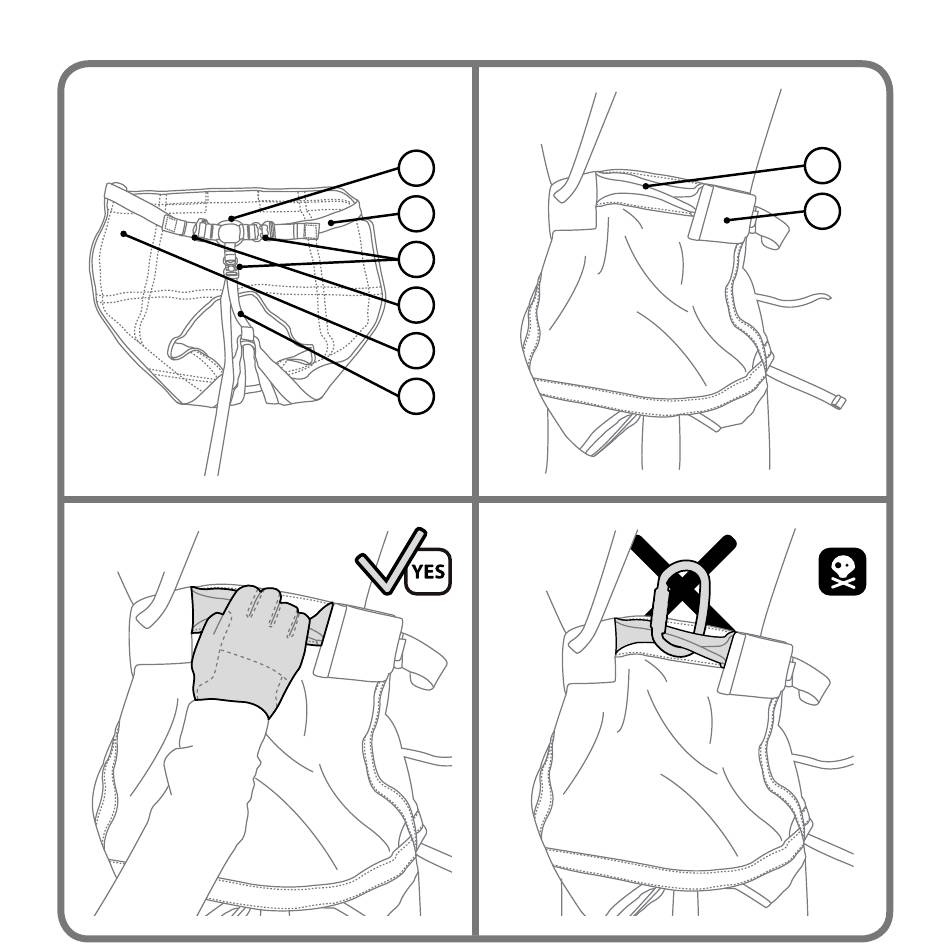 YES