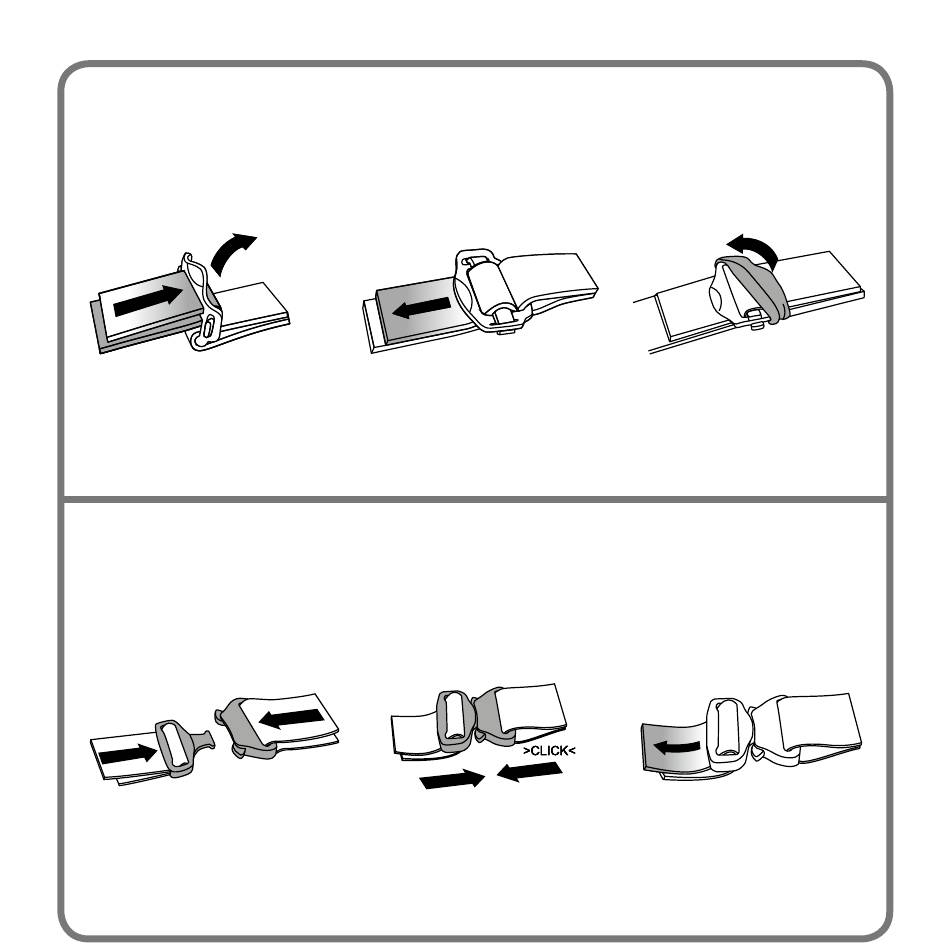 >CLICK<