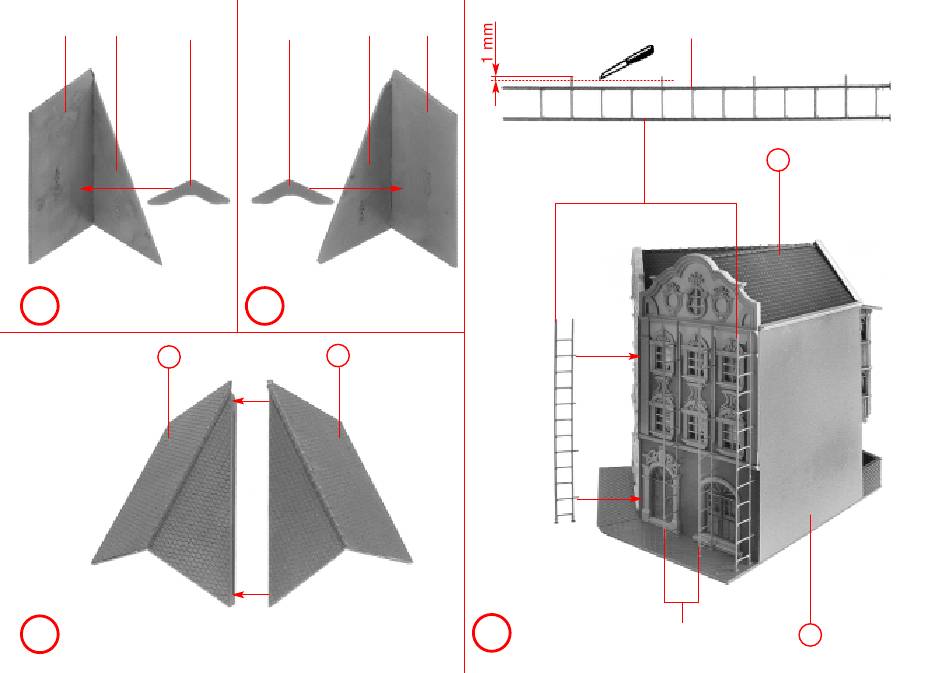 1 mm