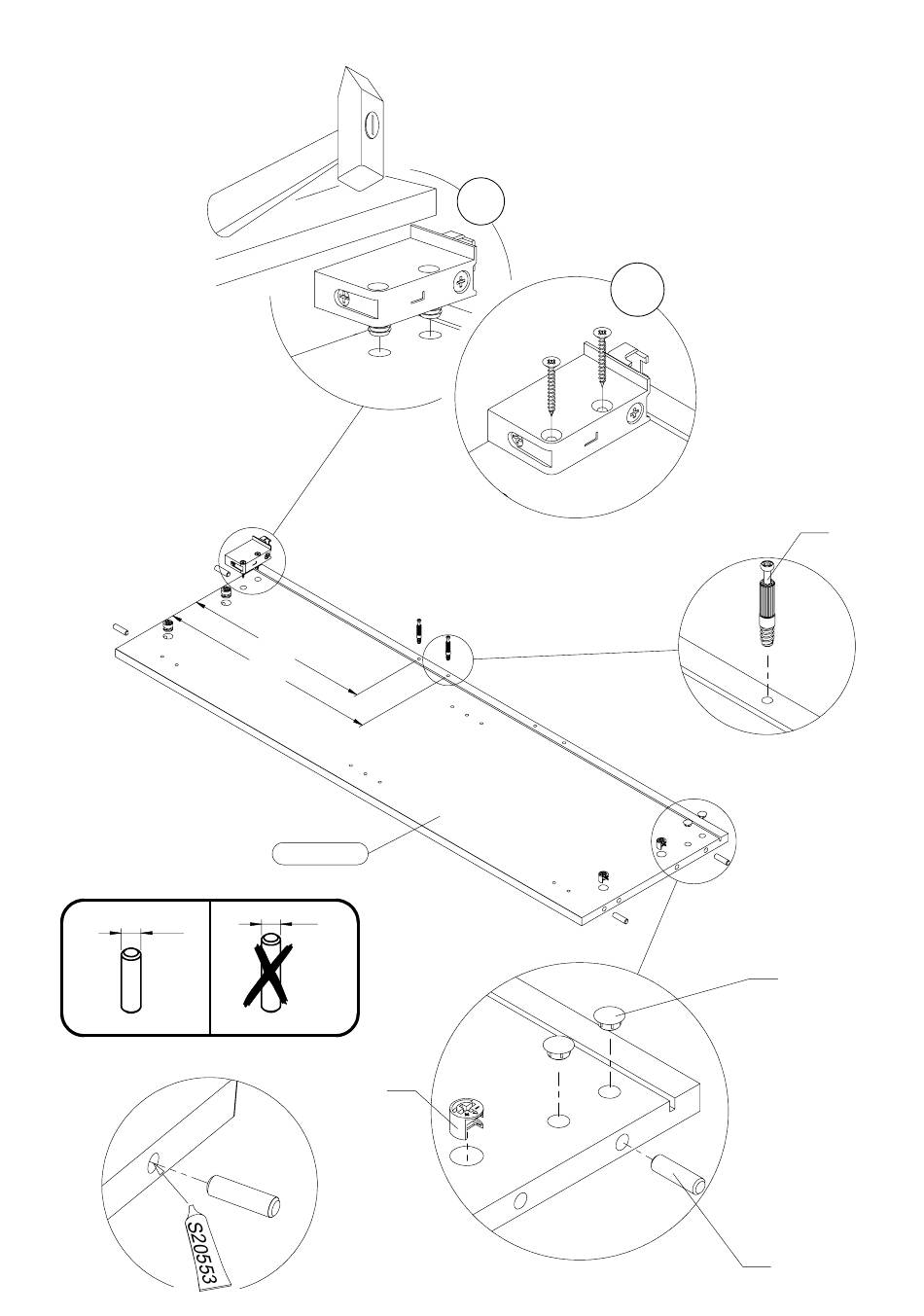 S20553