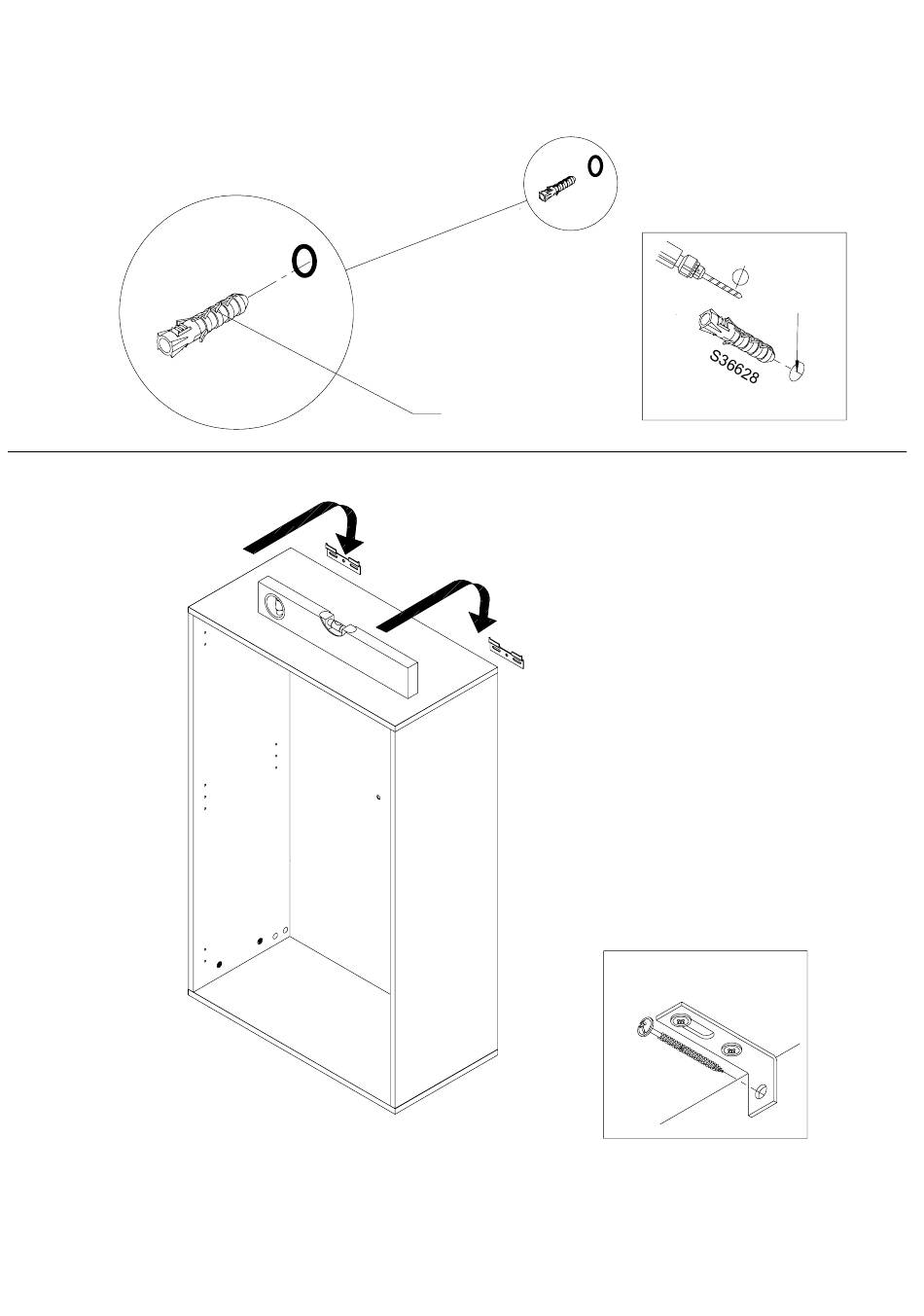 S36628