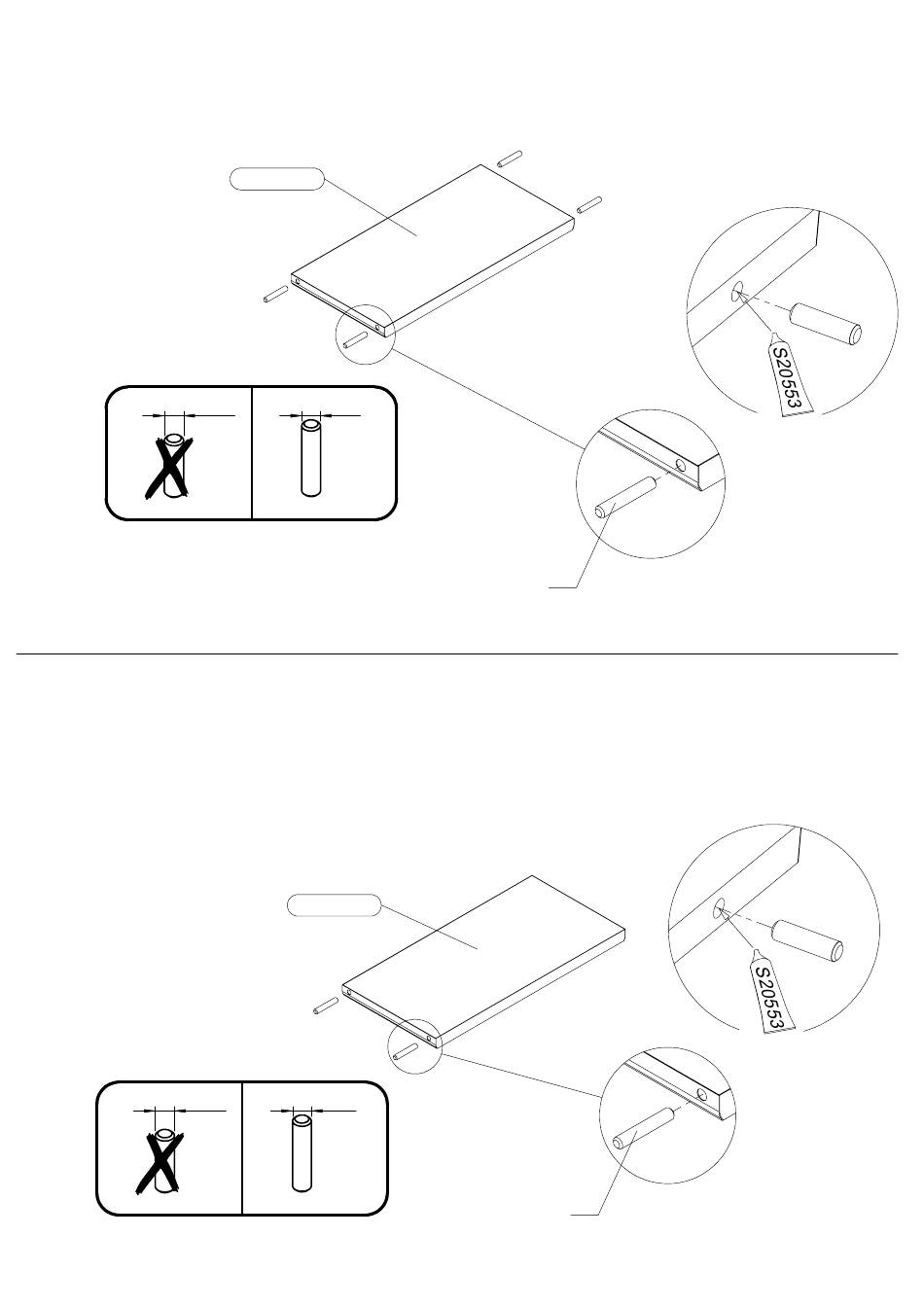 S20553

S20553