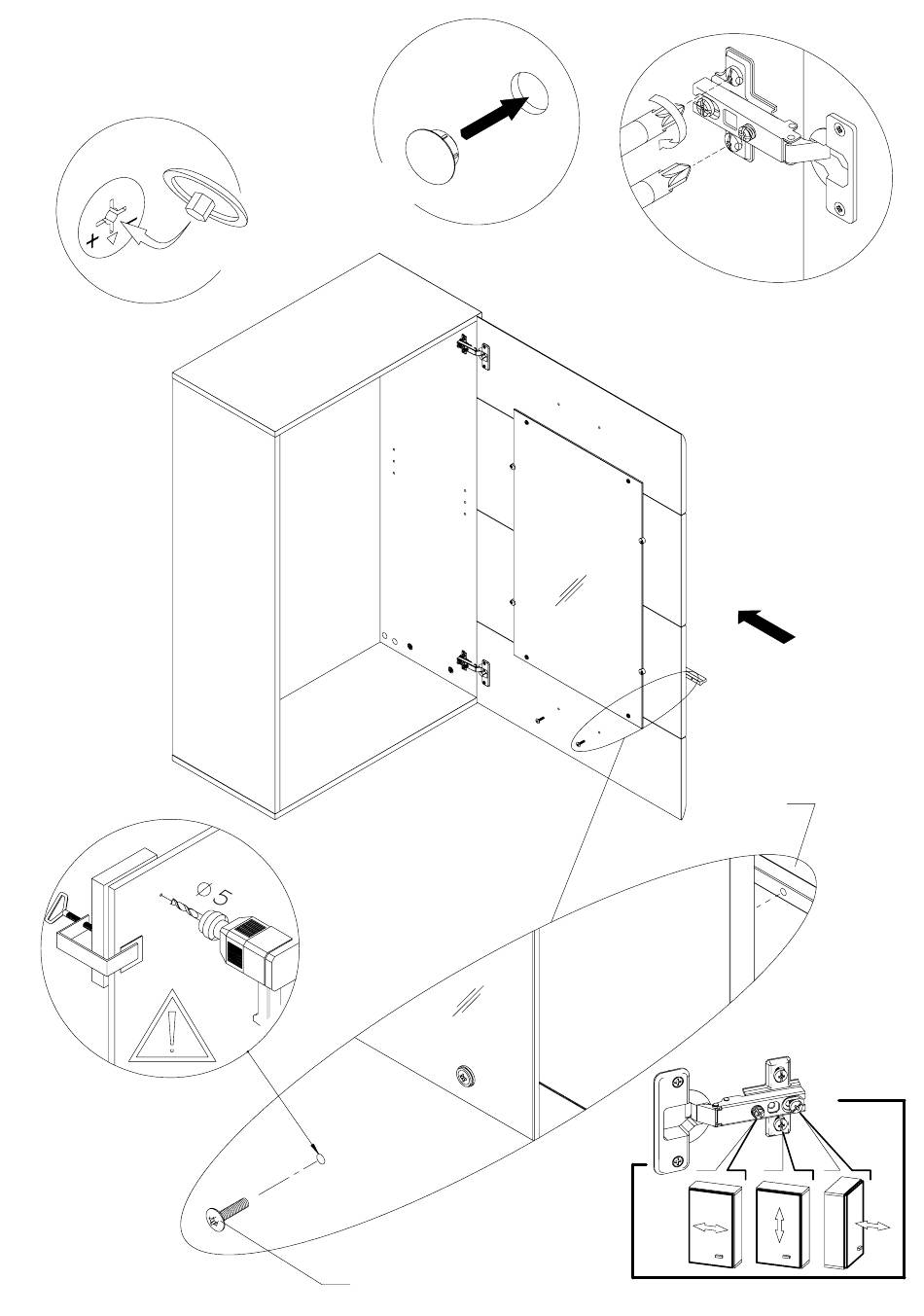 $\phi 5$