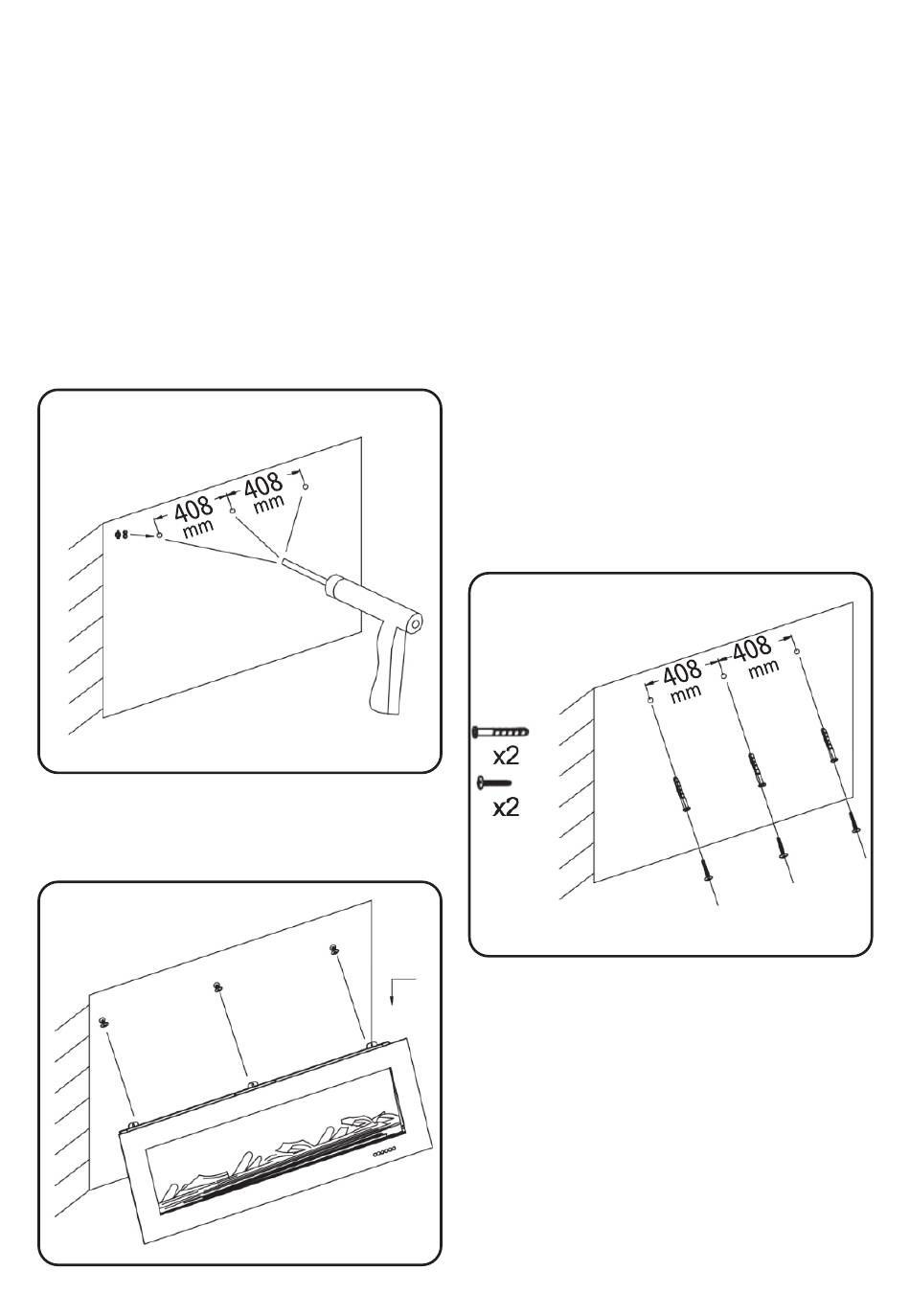 Φ8
408 mm
408 mm

408 mm
408 mm
x2
x2