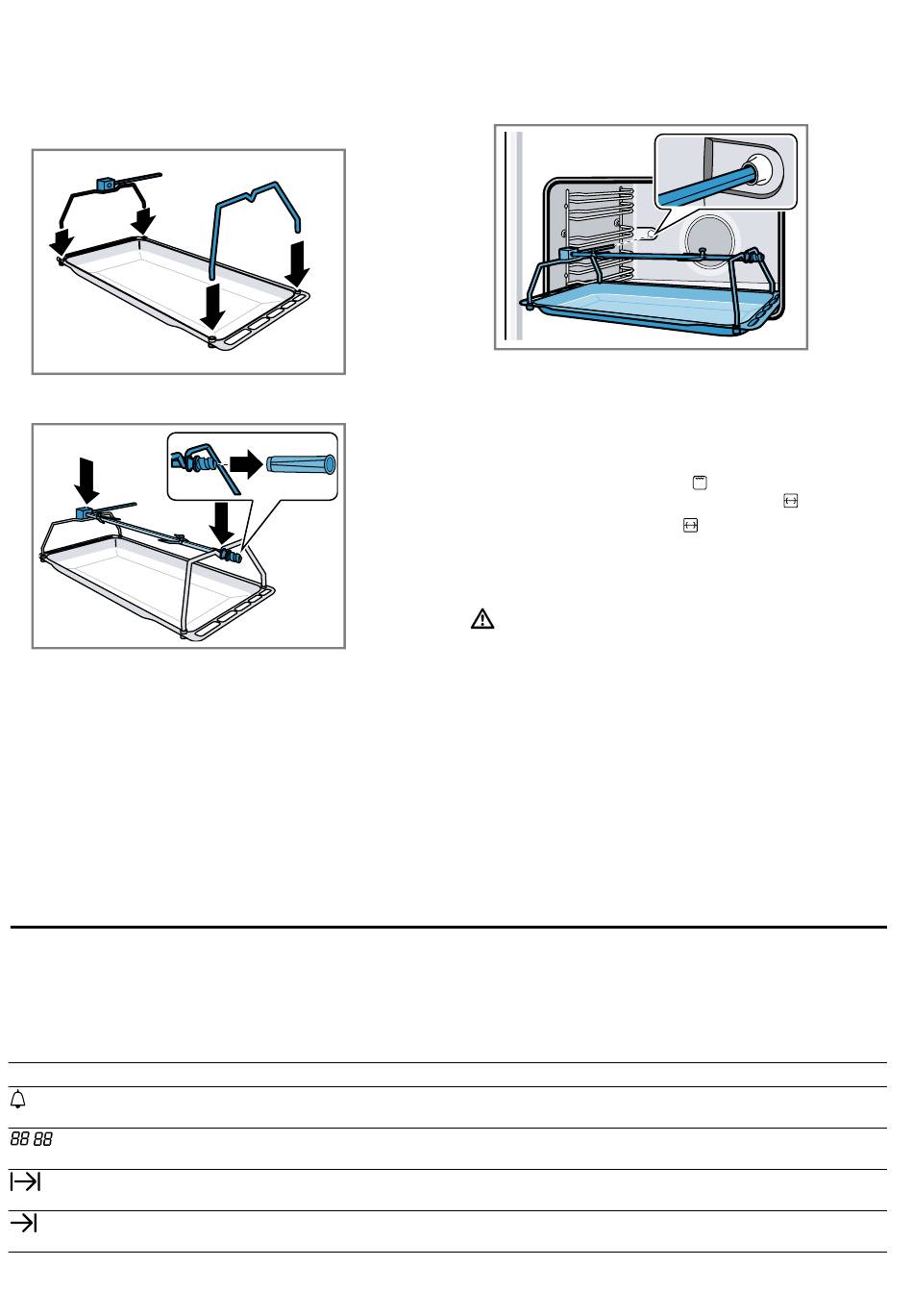 88 88