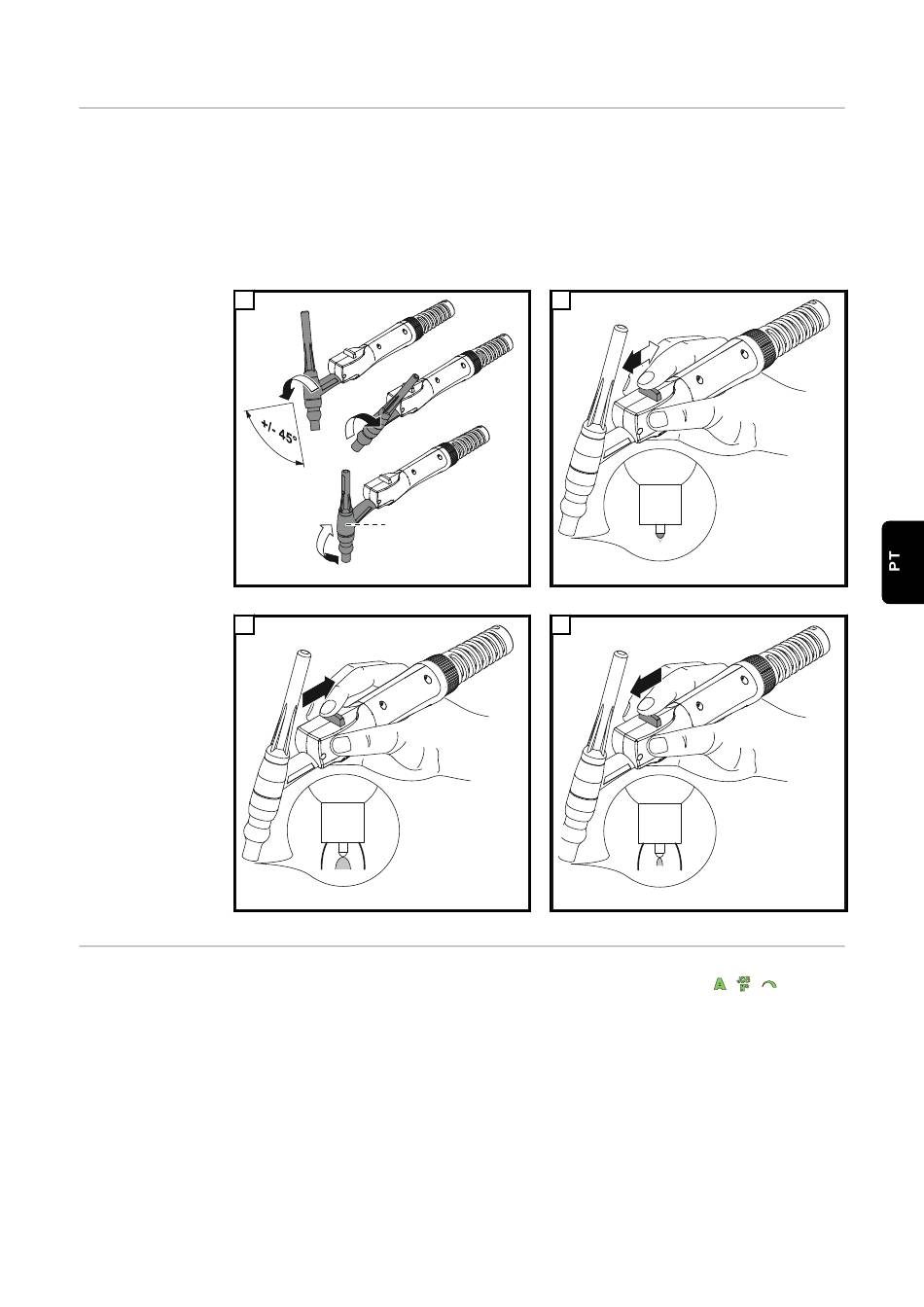 +/- 45°

PT