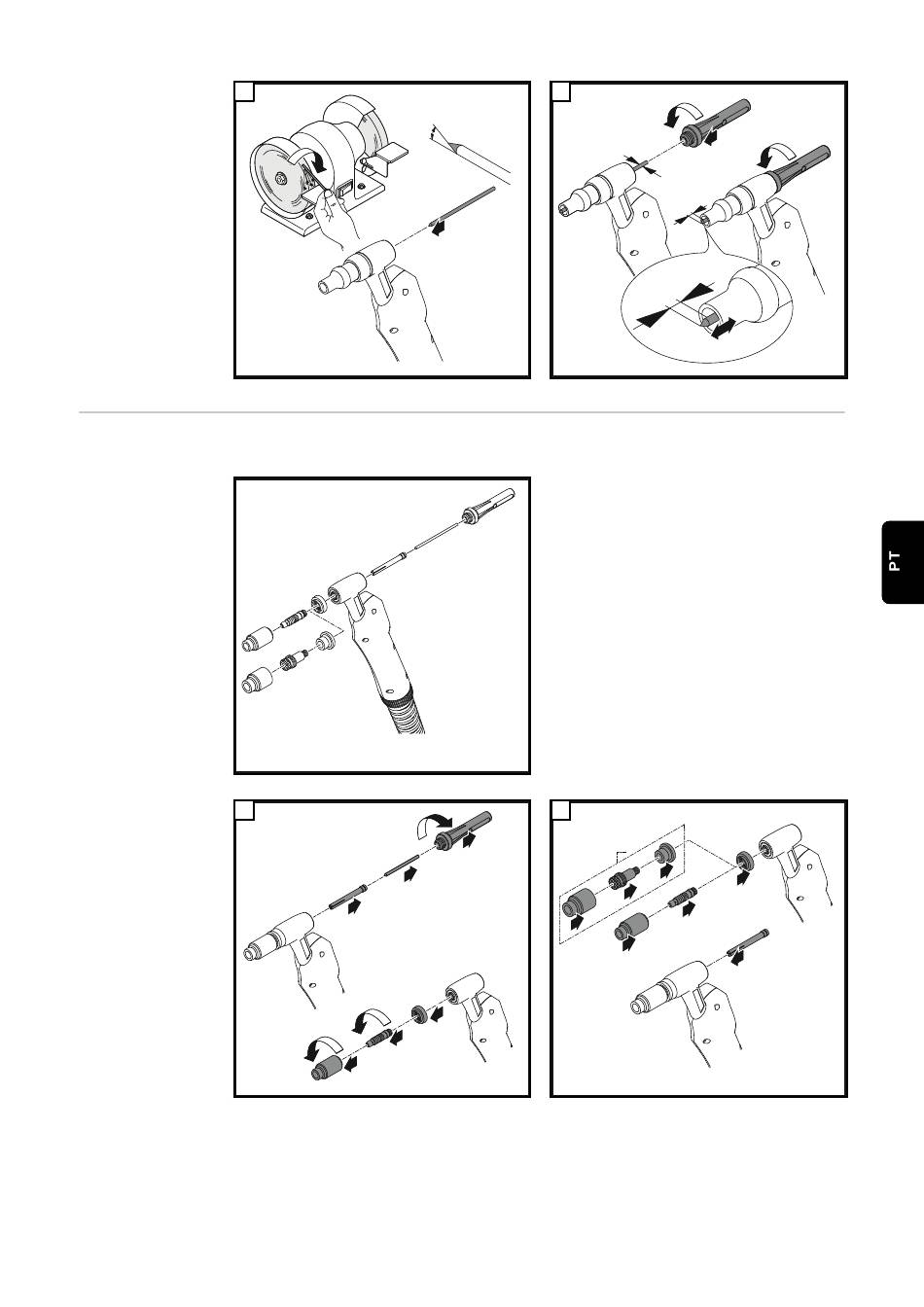 PT