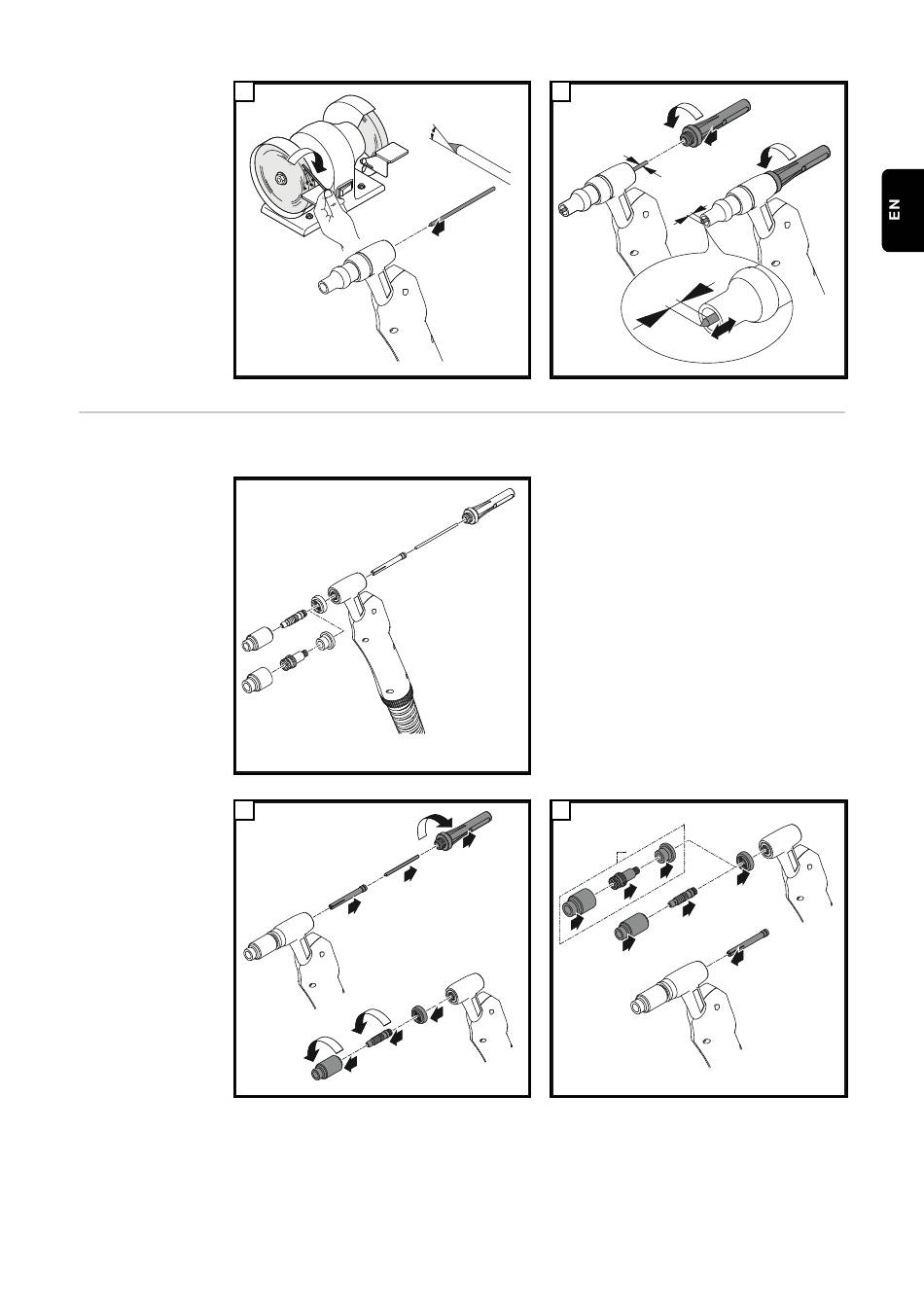 EN