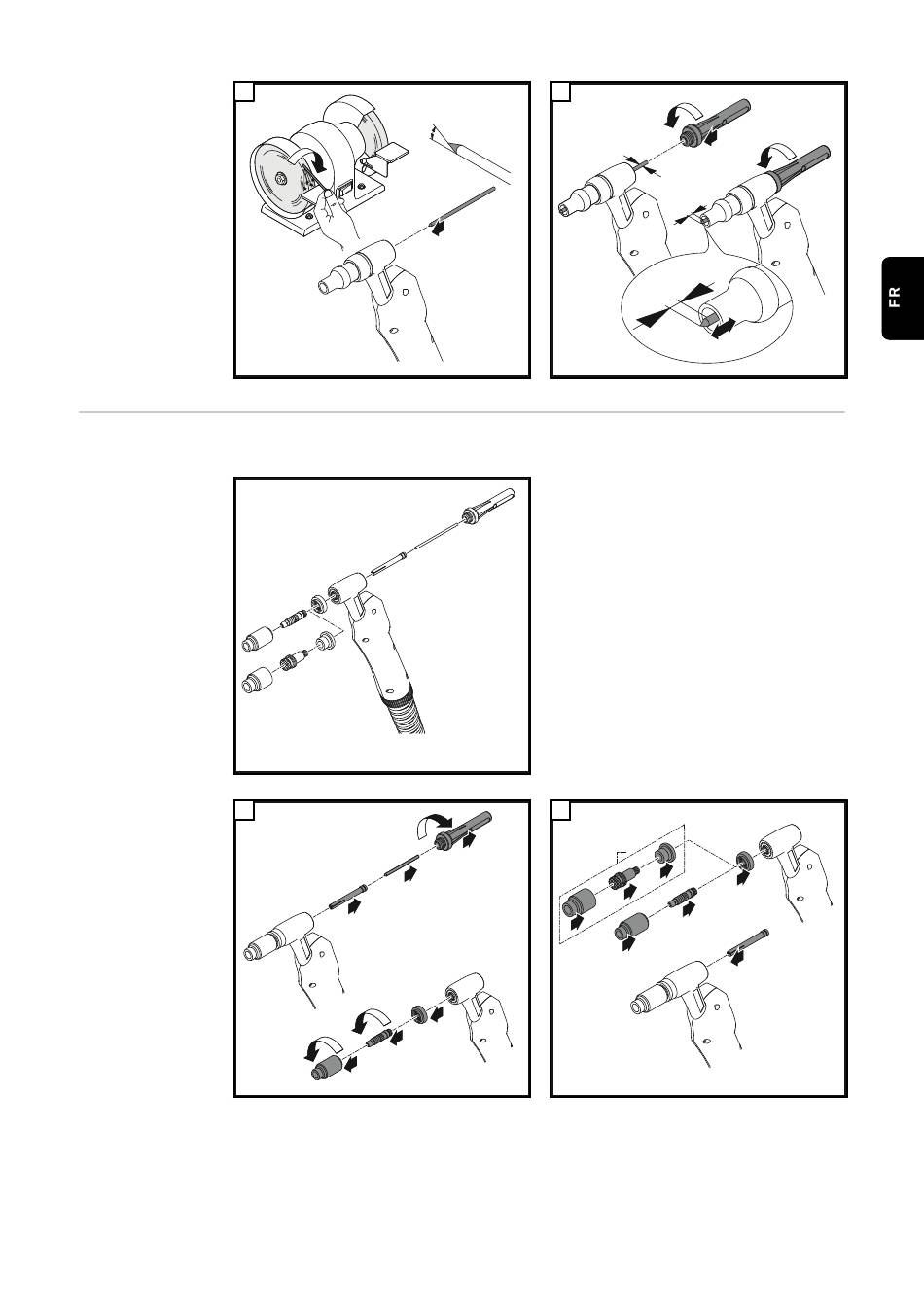 FR