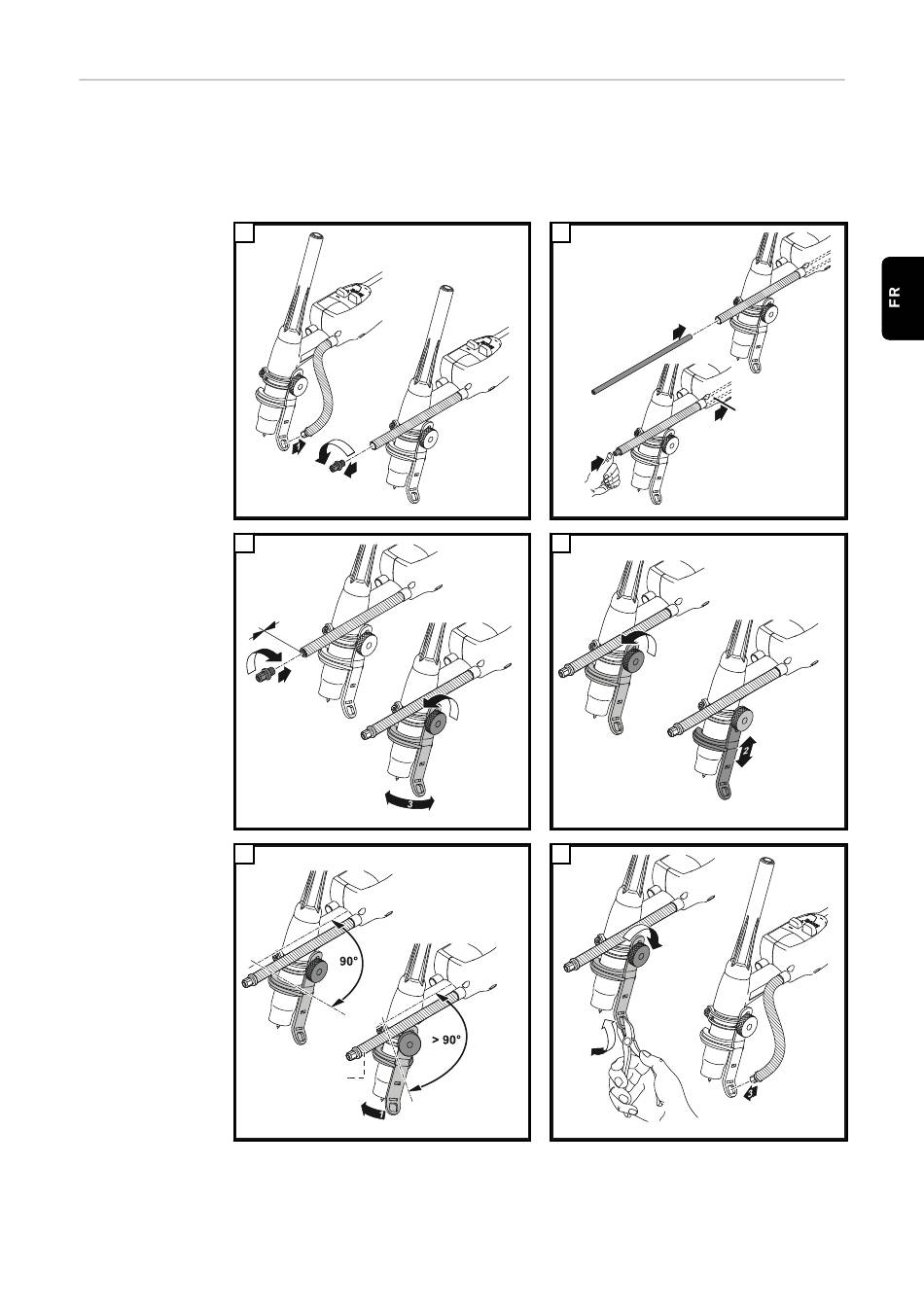 FR

1

3

2

90°

> 90°

1

1