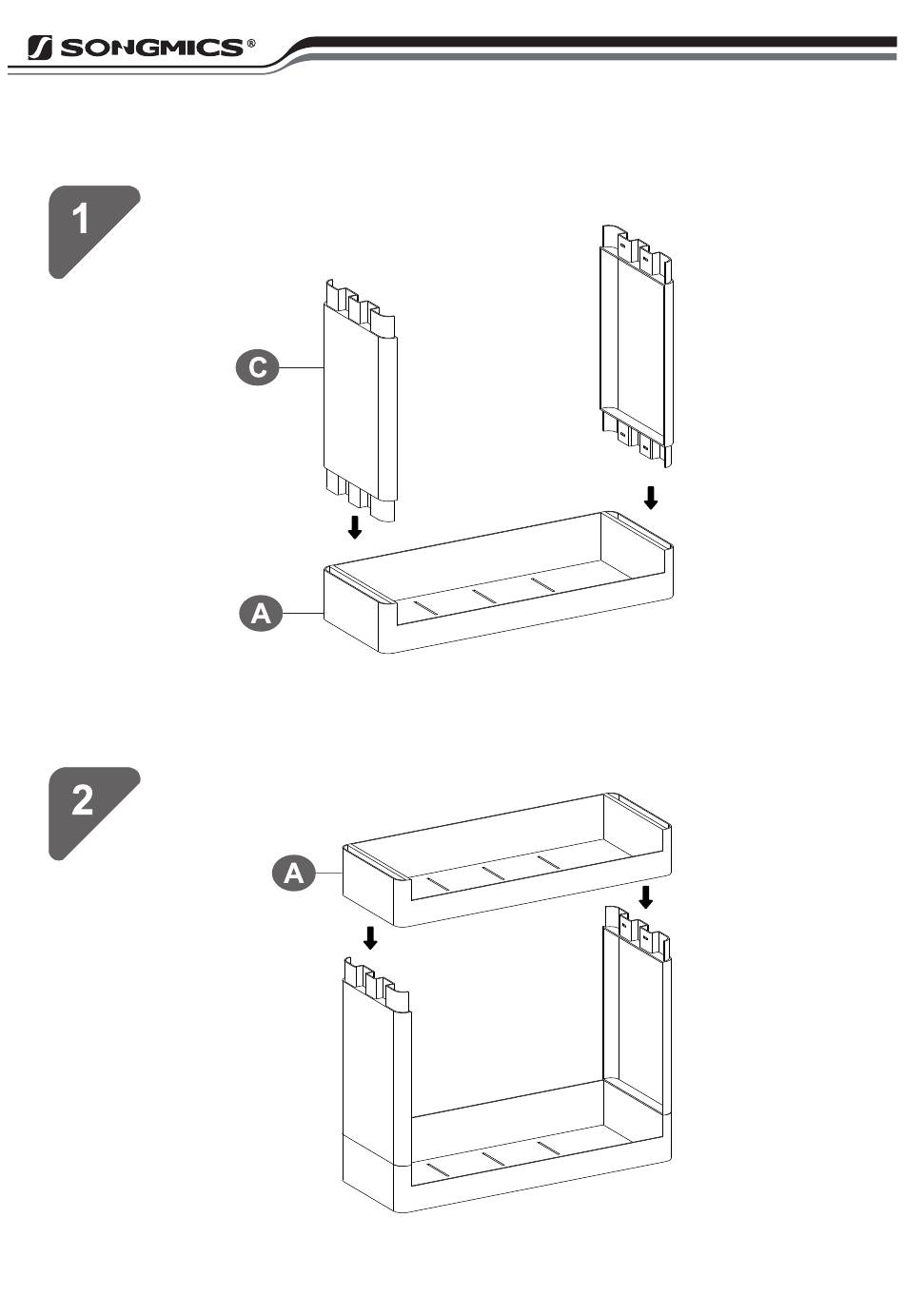 SONGMICS®

1

C

A

2

A