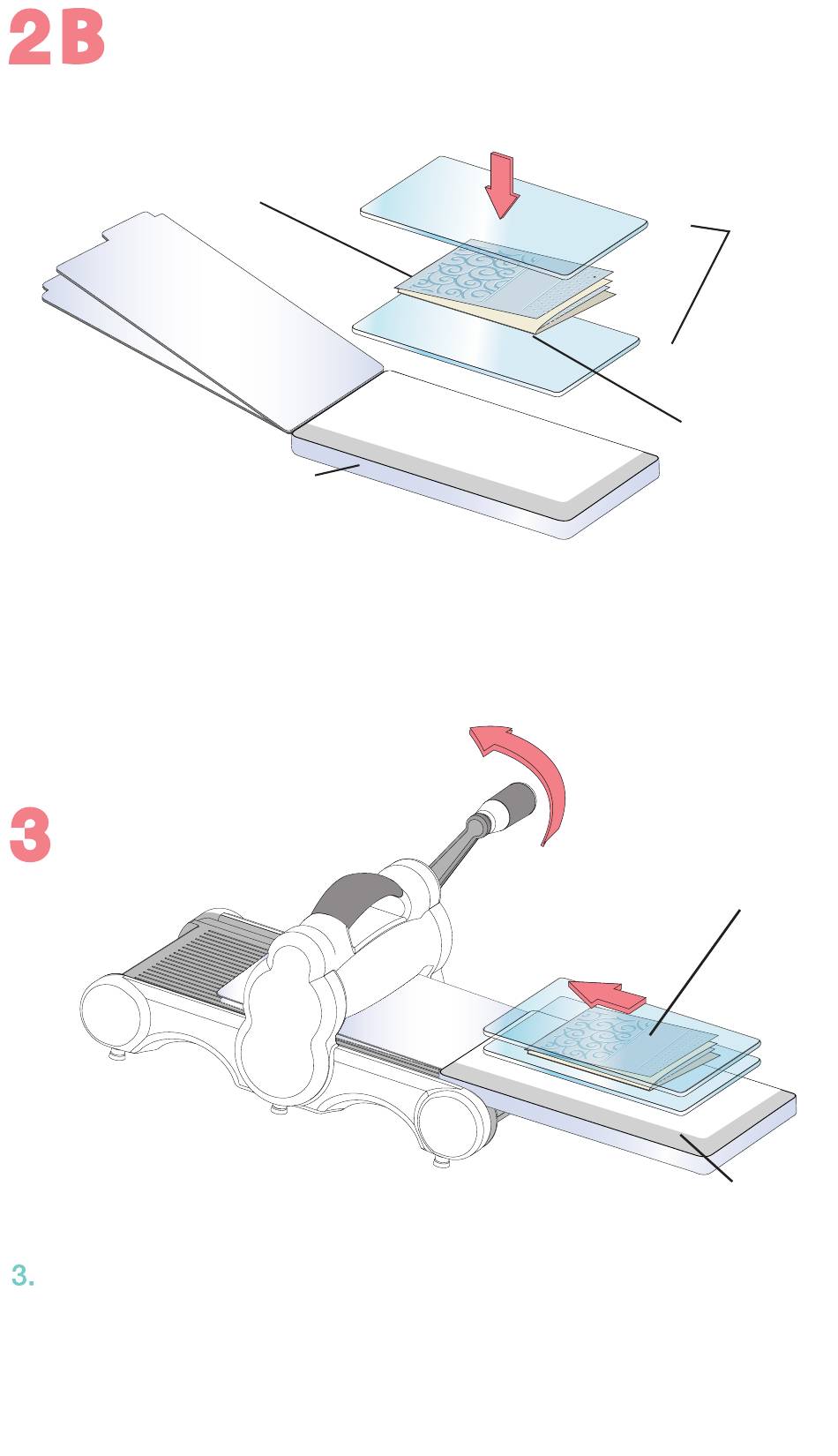 2B

3

3.