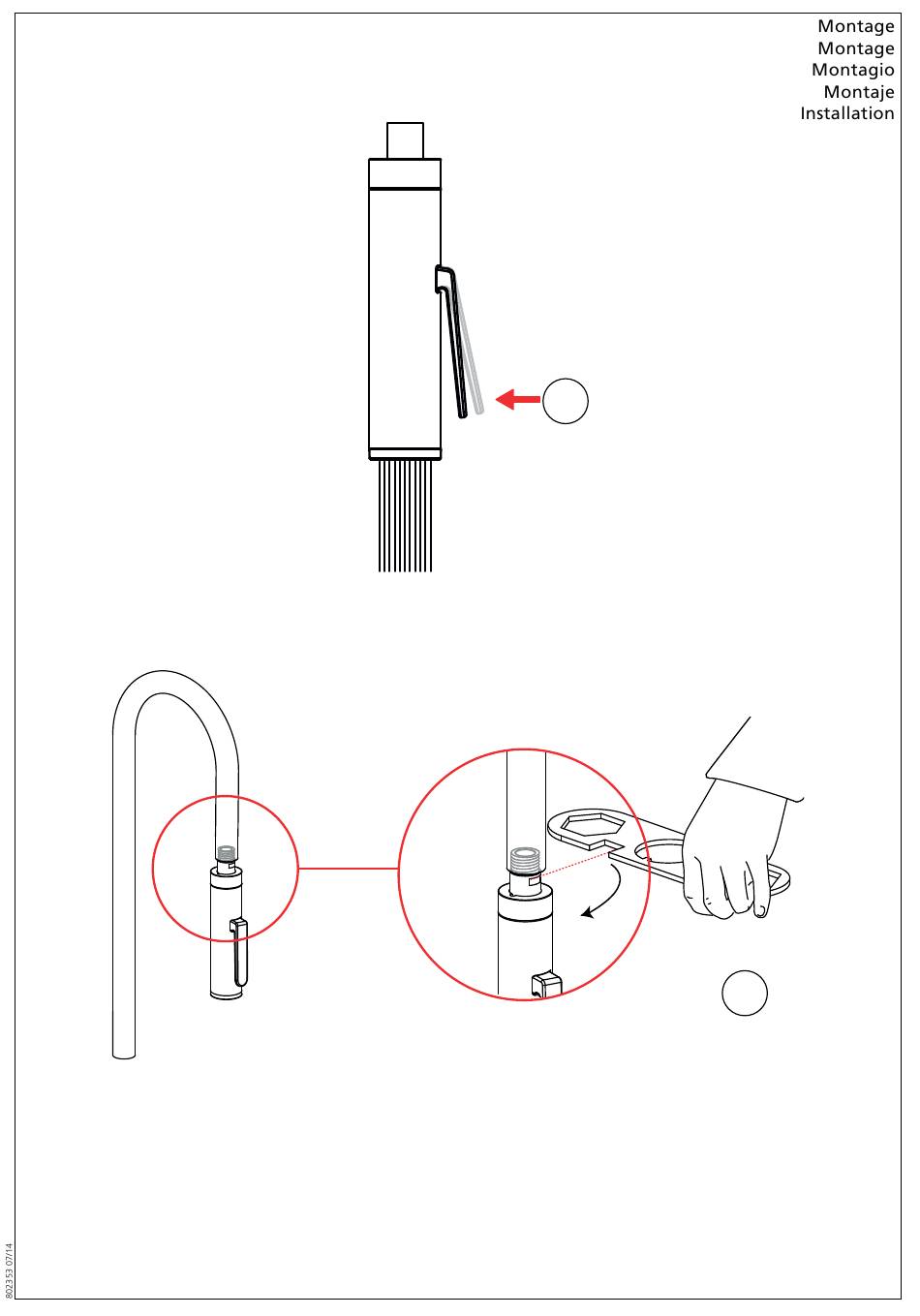 Montage
Montage
Montagio
Montaje
Installation

802353 07/14