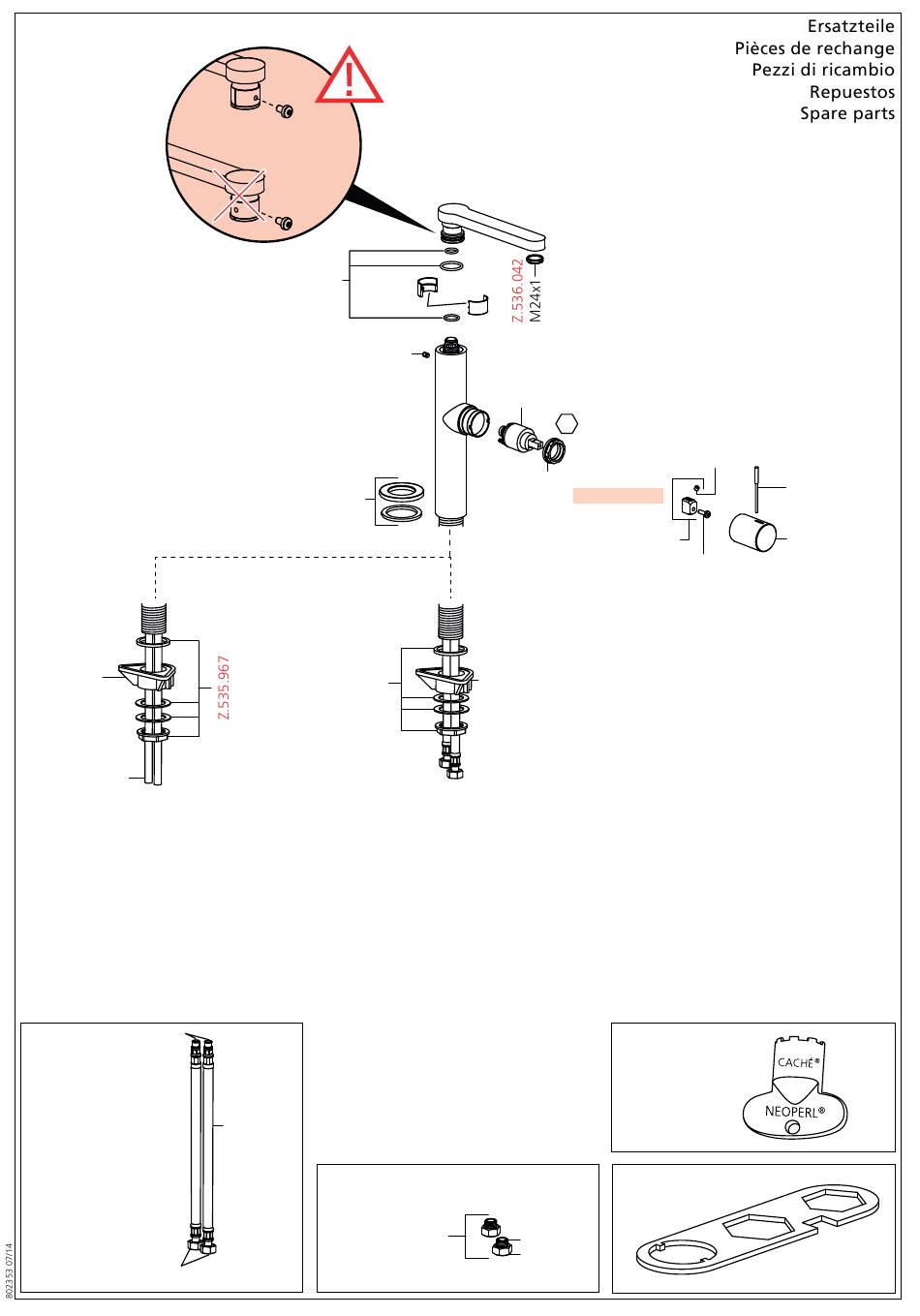 Ersatzteile
Pièces de rechange
Pezzi di ricambio
Repuestos
Spare parts

Z.536.042
M24x1

Z.535.967

CACHÉ®
NEOPERL®

802353 07/14