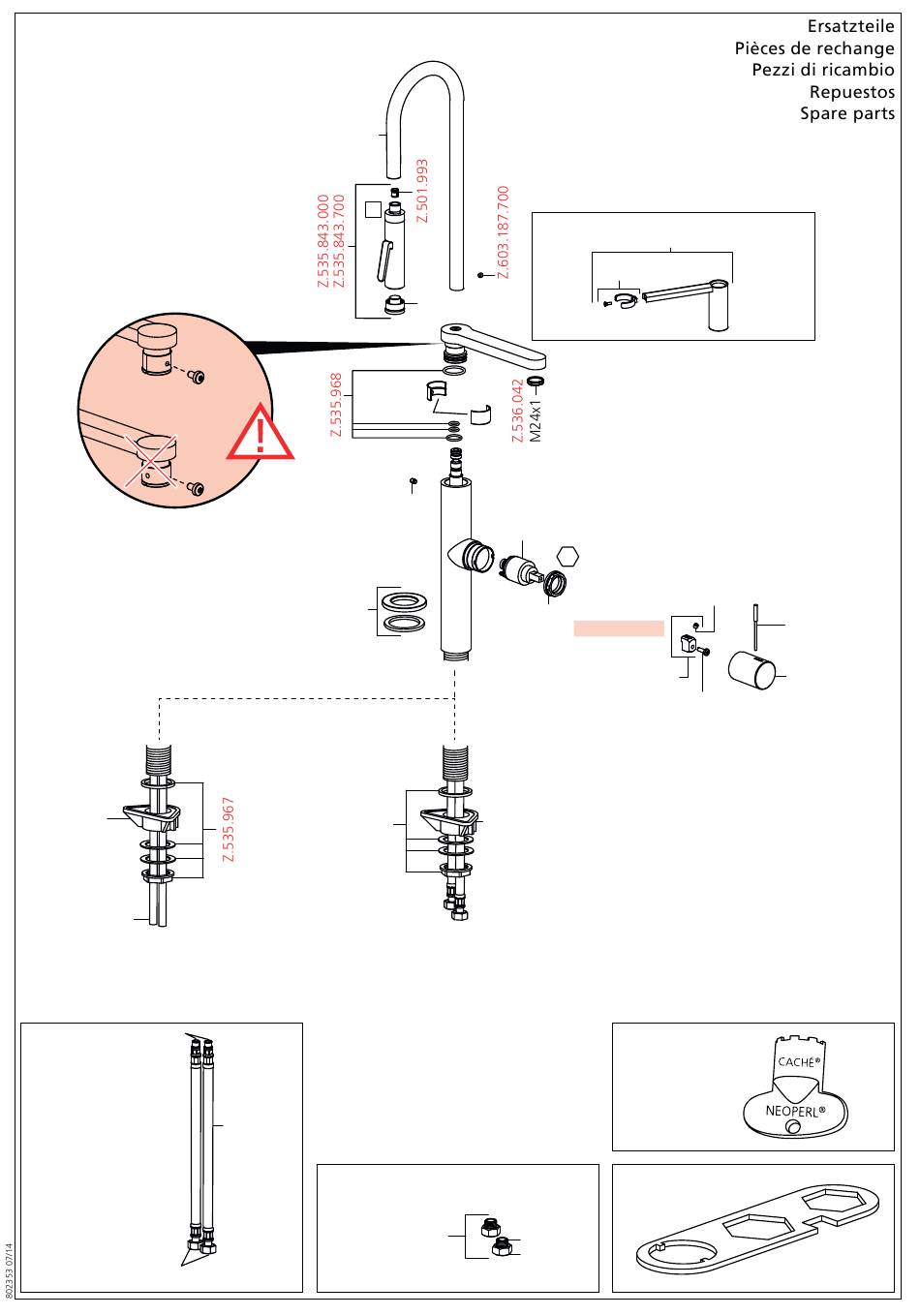 Ersatzteile
Pièces de rechange
Pezzi di ricambio
Repuestos
Spare parts

Z.535.843.000
Z.535.843.700
Z.501.993
Z.603.187.700

Z.535.968
Z.536.042
M24x1

Z.535.967

CACHÉ®
NEOPERL®

802353 07/14