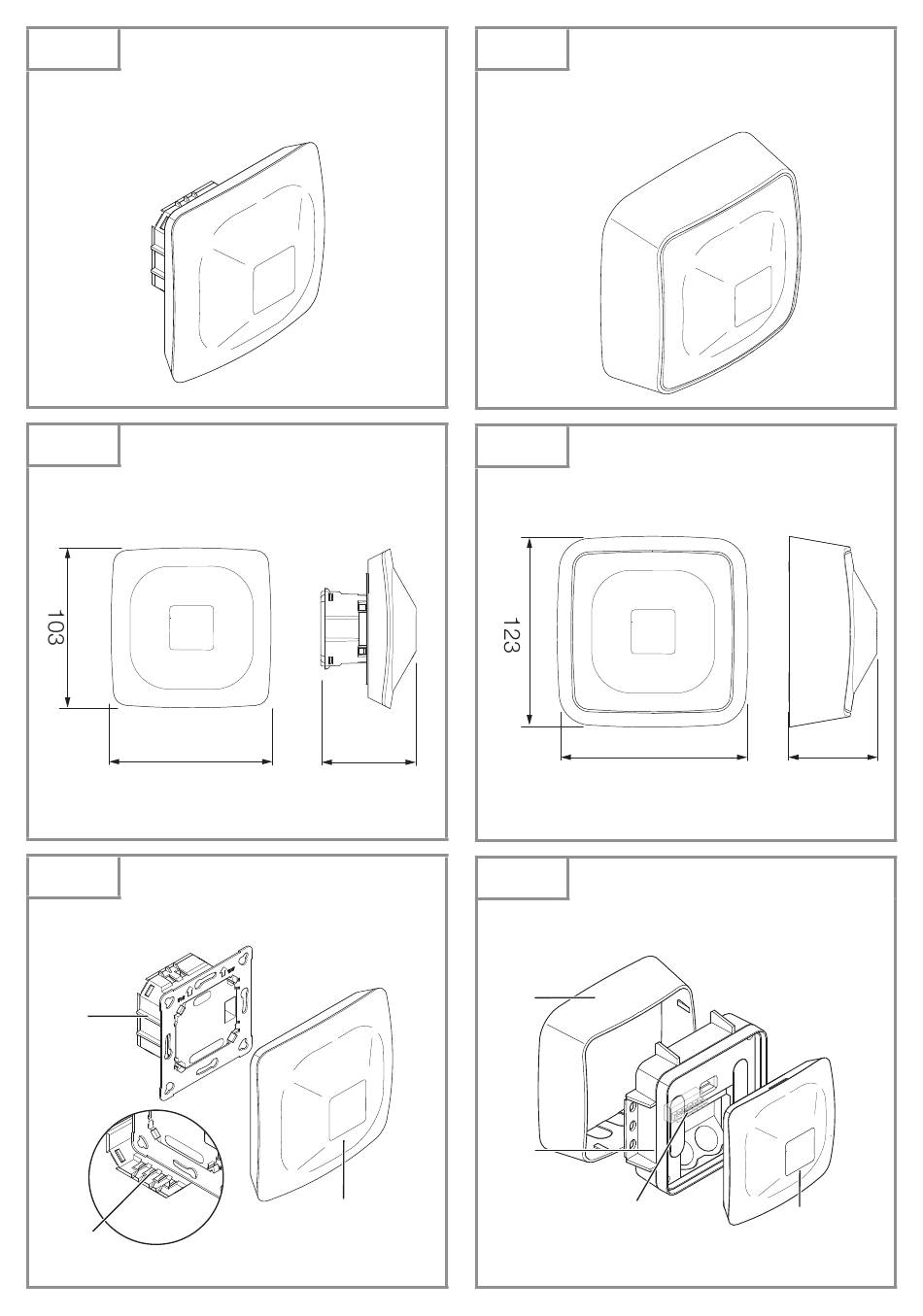 103

123