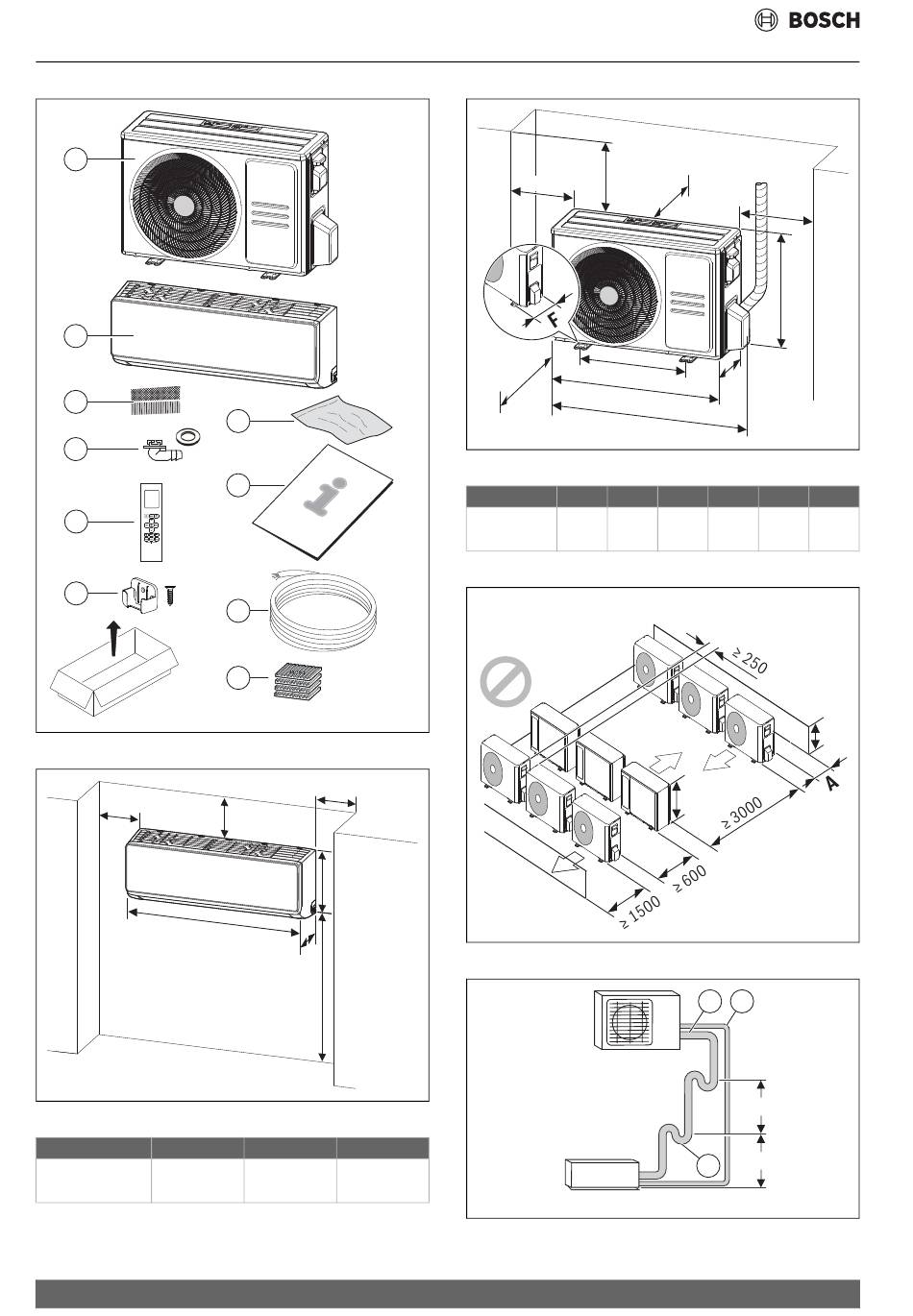 BOSCH

F

≥ 250

A

≥ 3000

≥ 600

≥ 1500