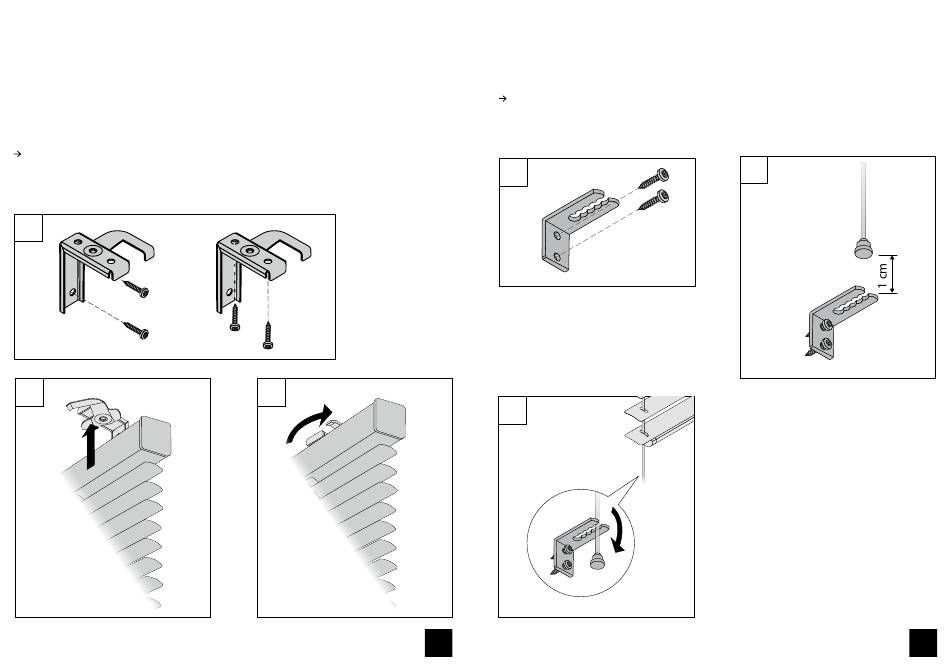 →

→

1 cm