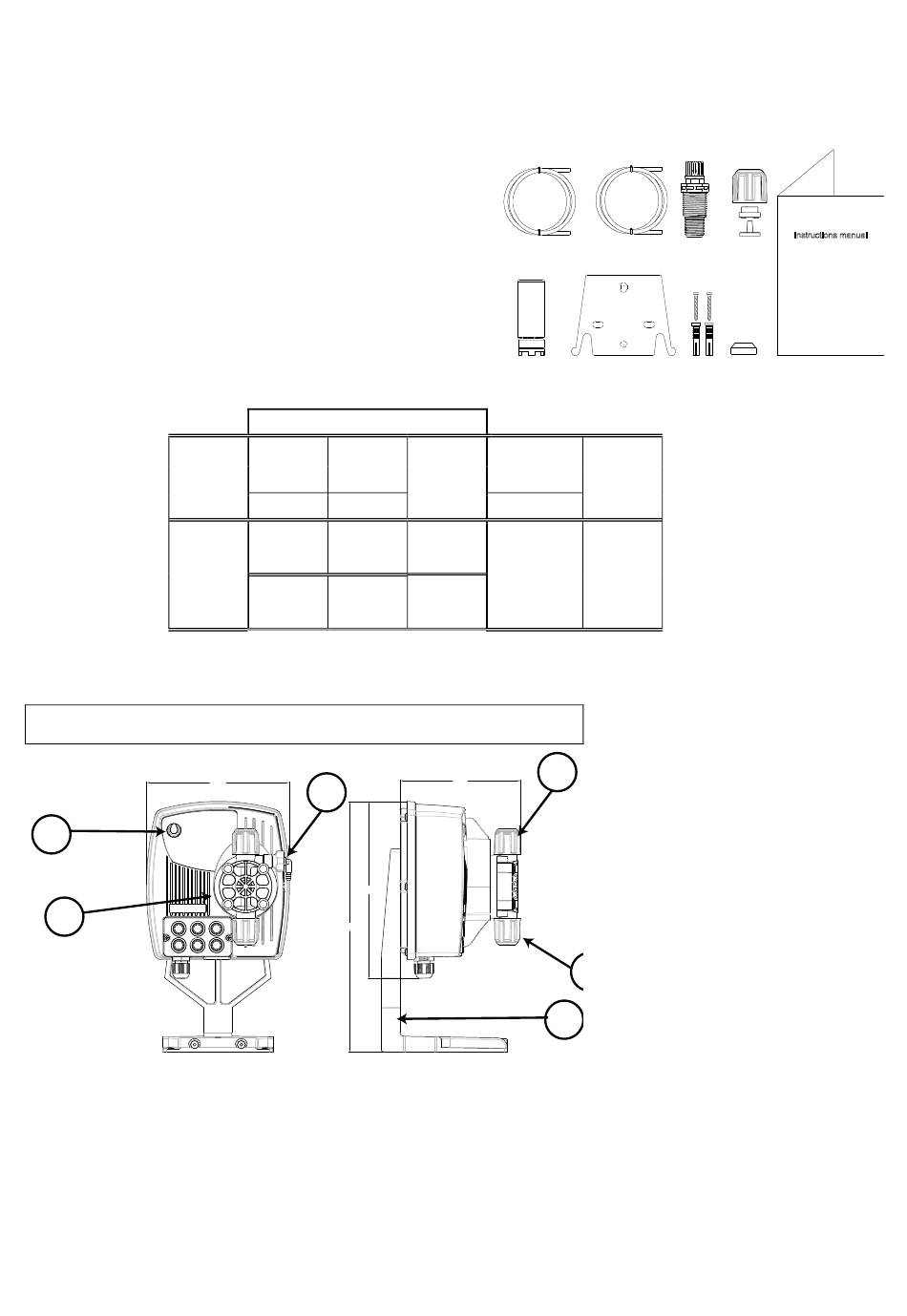 Instructions manual