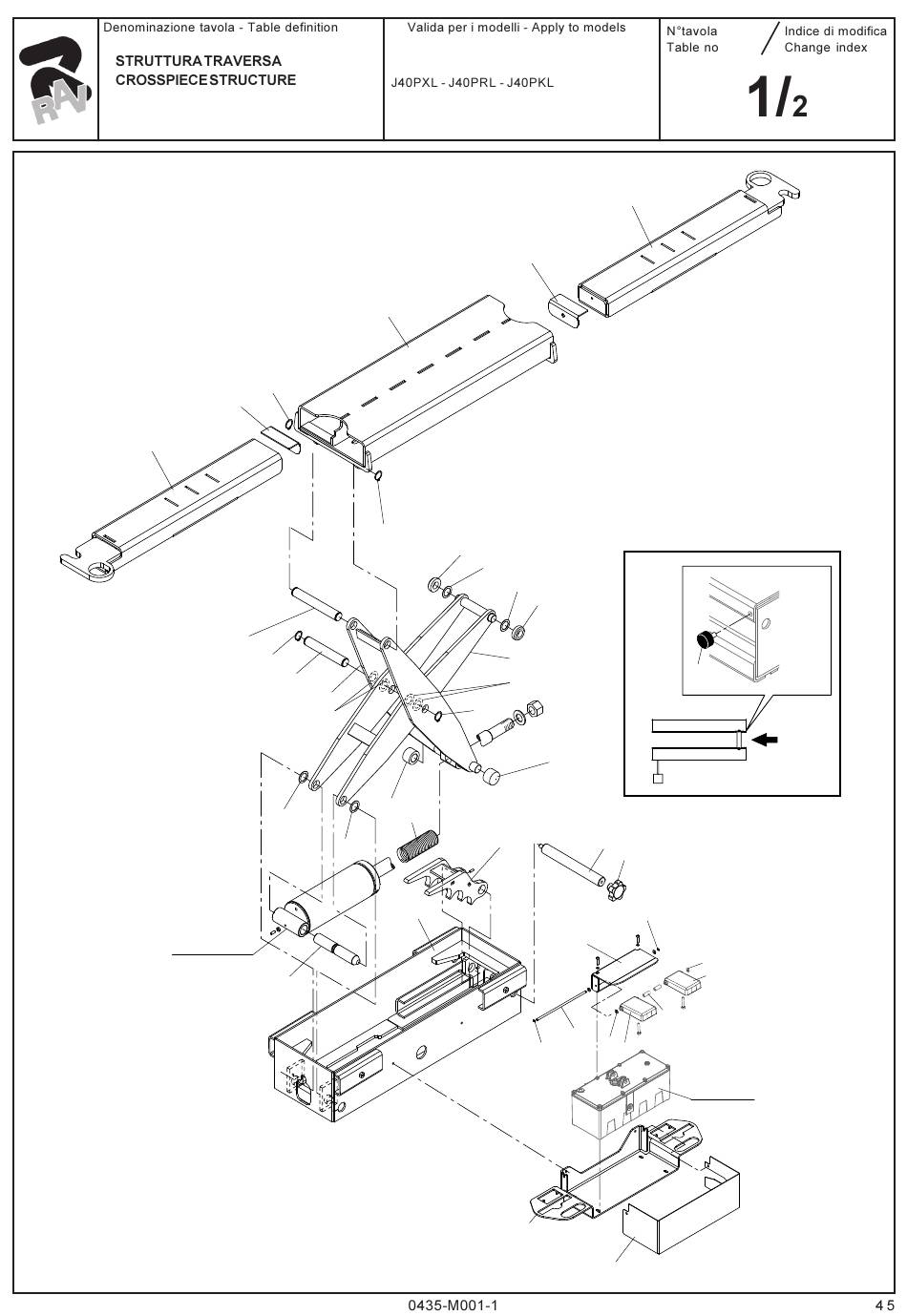 RAV

Denominazione tavola - Table definition

STRUTTURA TRAVERSA
CROSSPIECE STRUCTURE

Valida per i modelli - Apply to models

J40PXL - J40PRL - J40PKL

N°tavola
Table no

Indice di modifica
Change index

1/2

0435-M001-1

45