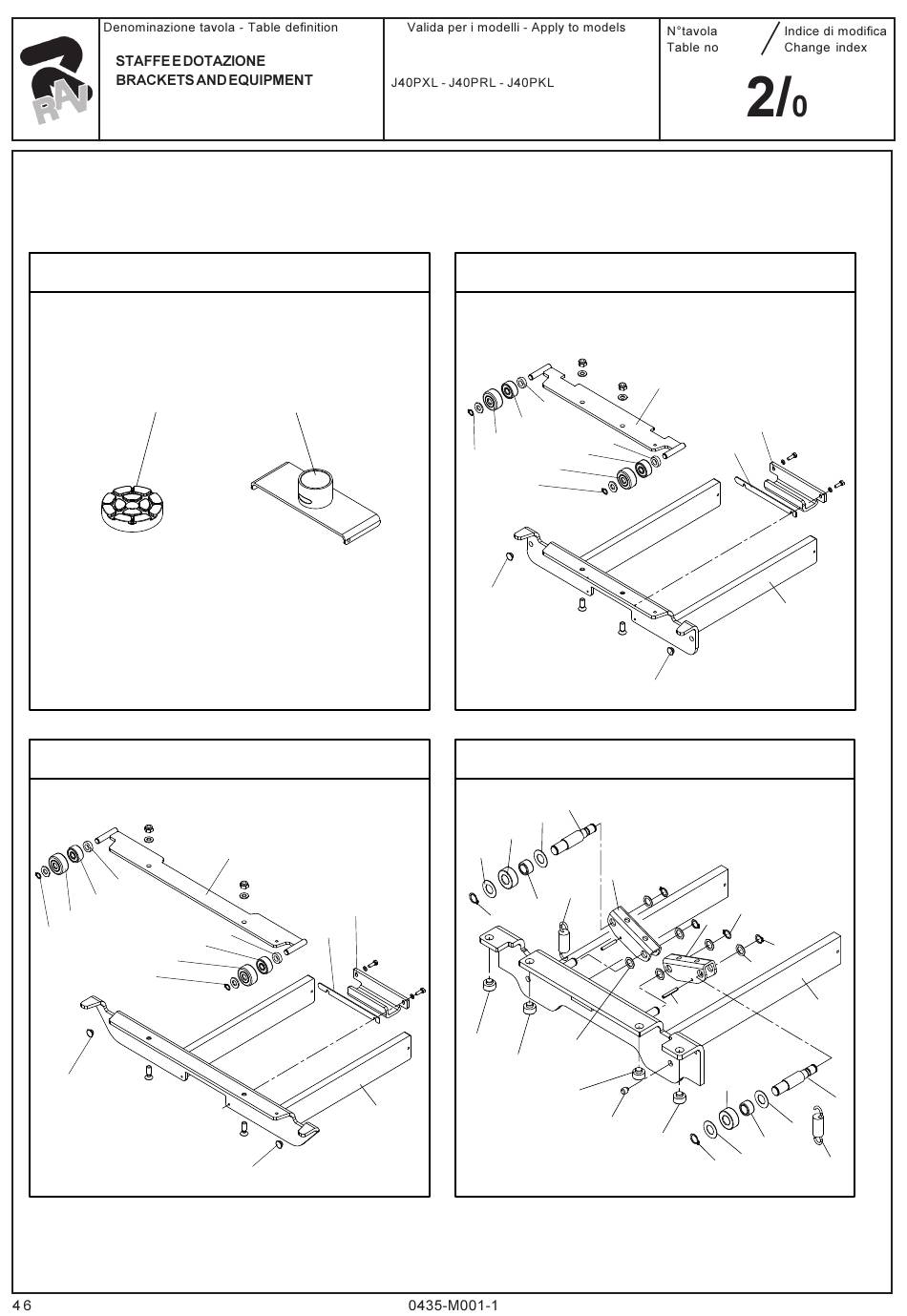 RAV

Denominazione tavola - Table definition

STAFFE E DOTAZIONE
BRACKETS AND EQUIPMENT

Valida per i modelli - Apply to models

J40PXL - J40PRL - J40PKL

N°tavola
Table no

Indice di modifica
Change index

2/0

46

0435-M001-1