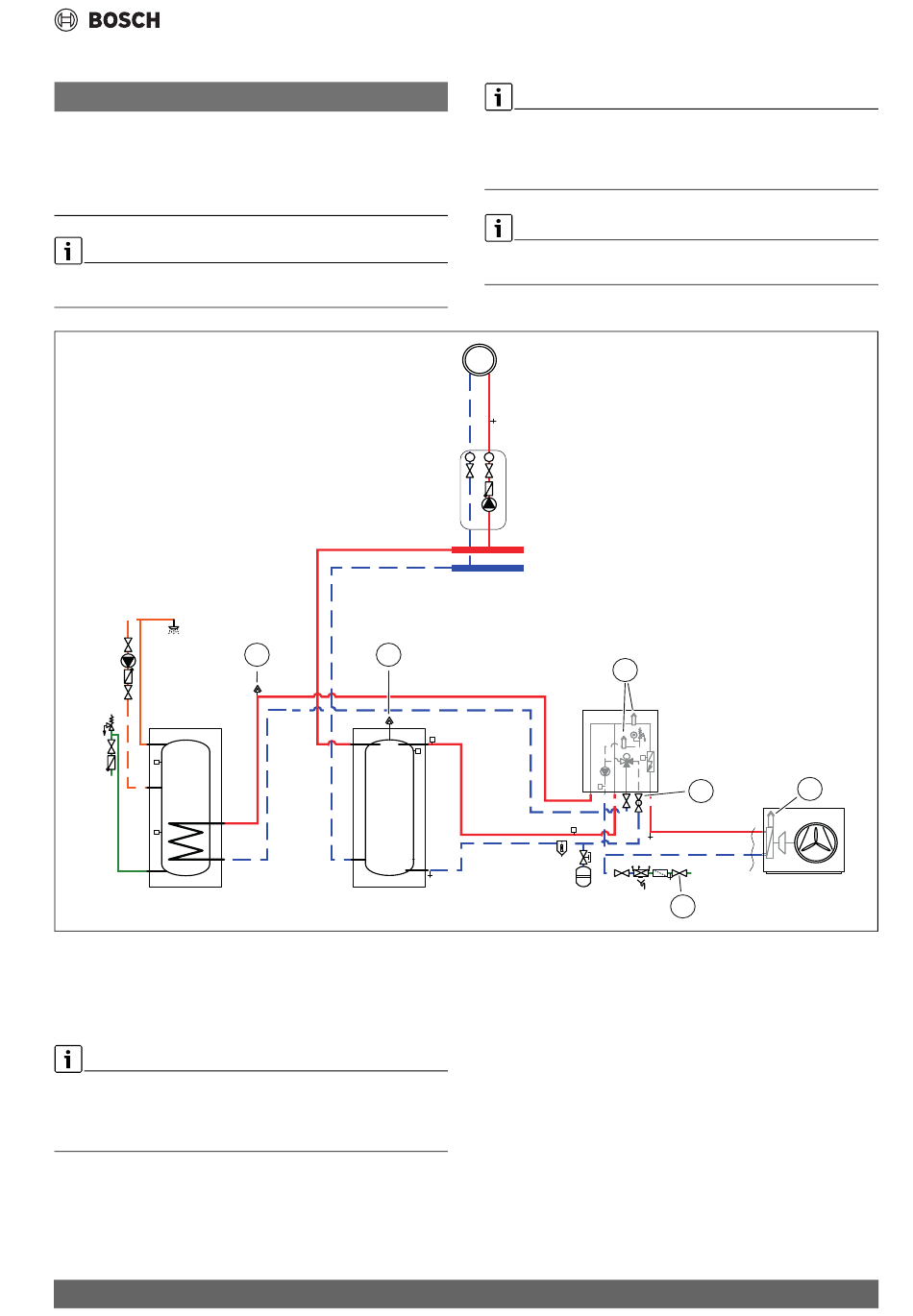 BOSCH