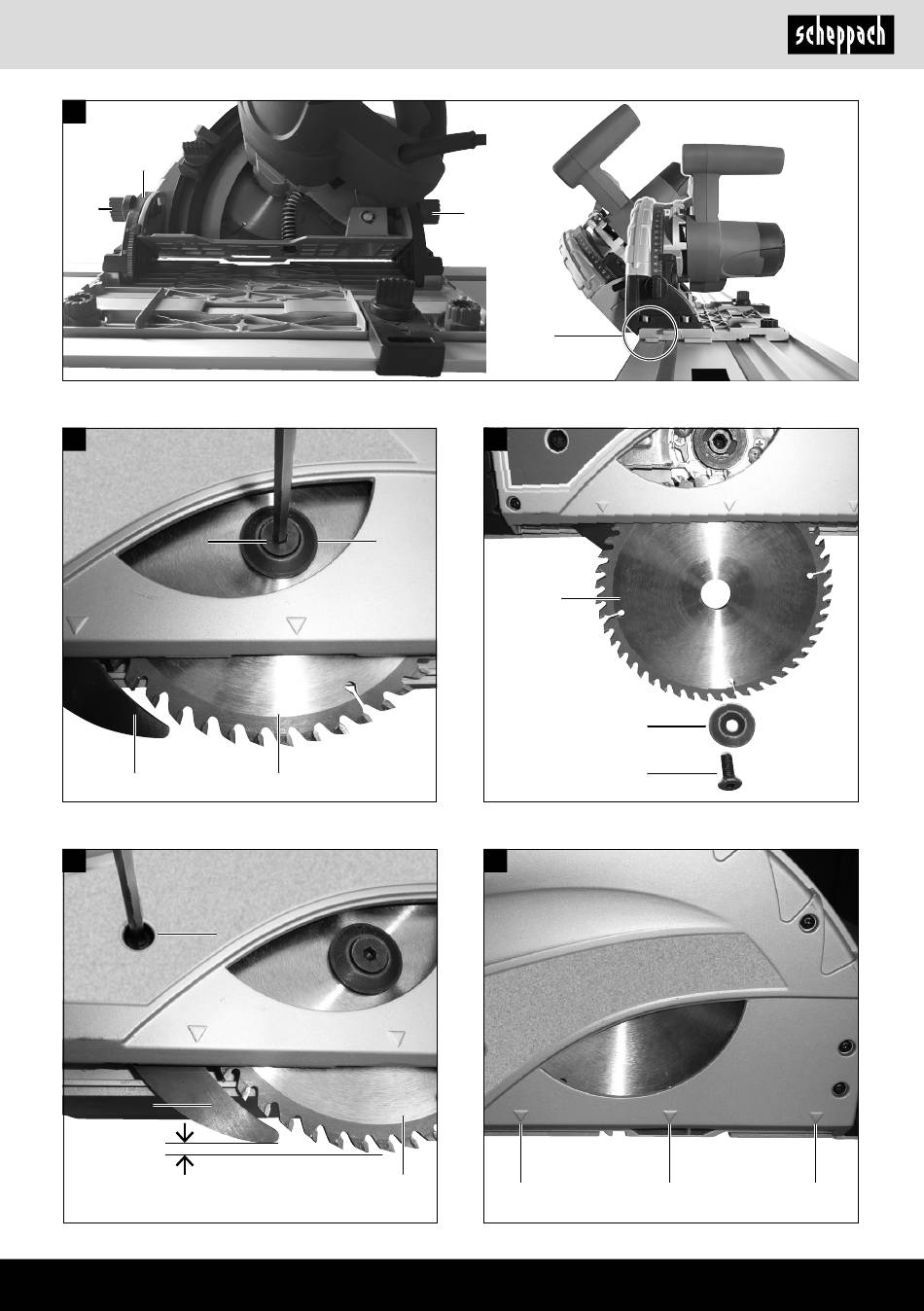 scheppach