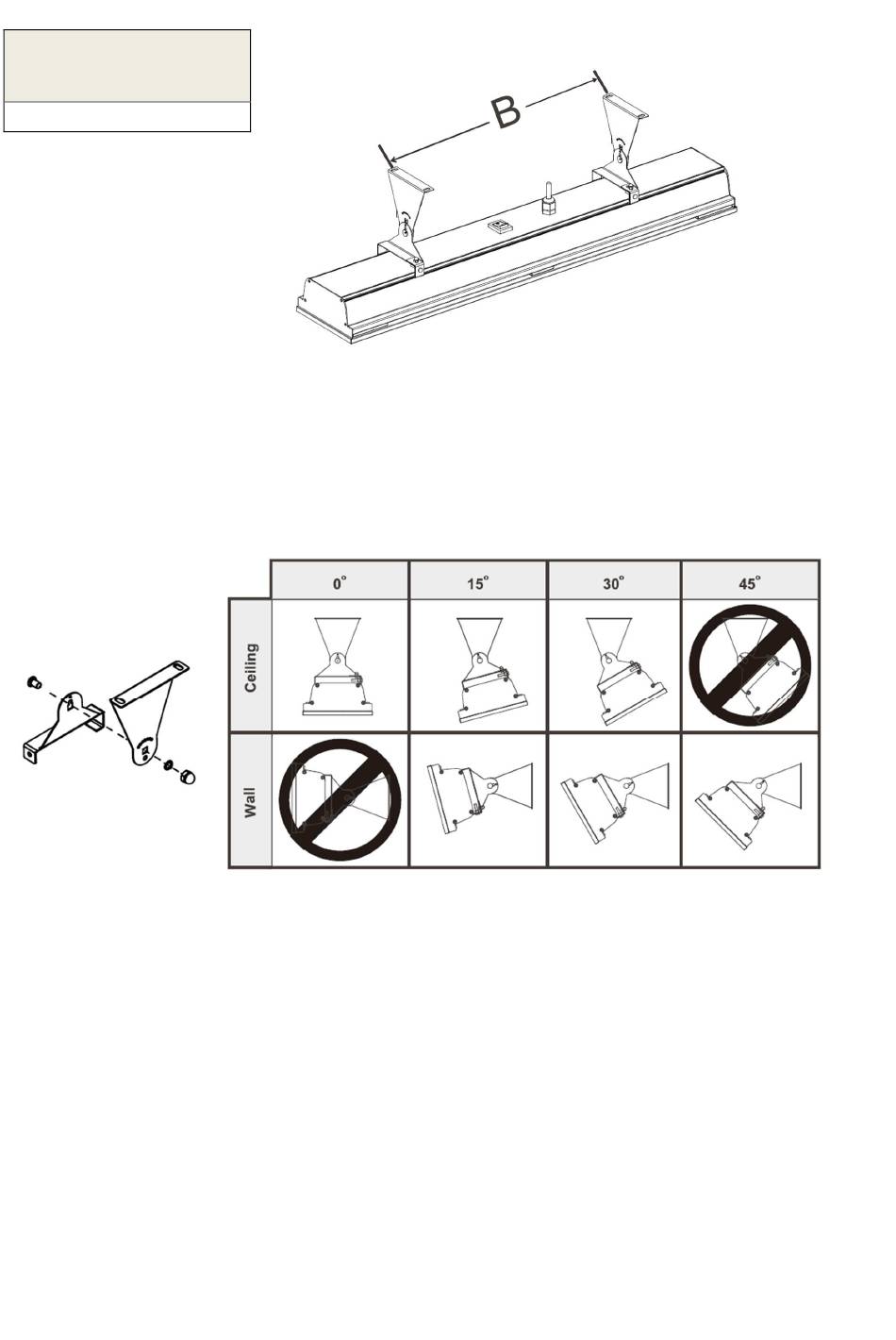 B

|  | 0° | 15° | 30° | 45° |
|---|---|---|---|---|
| Ceiling |  |  |  |  |
| Wall |  |  |  |  |