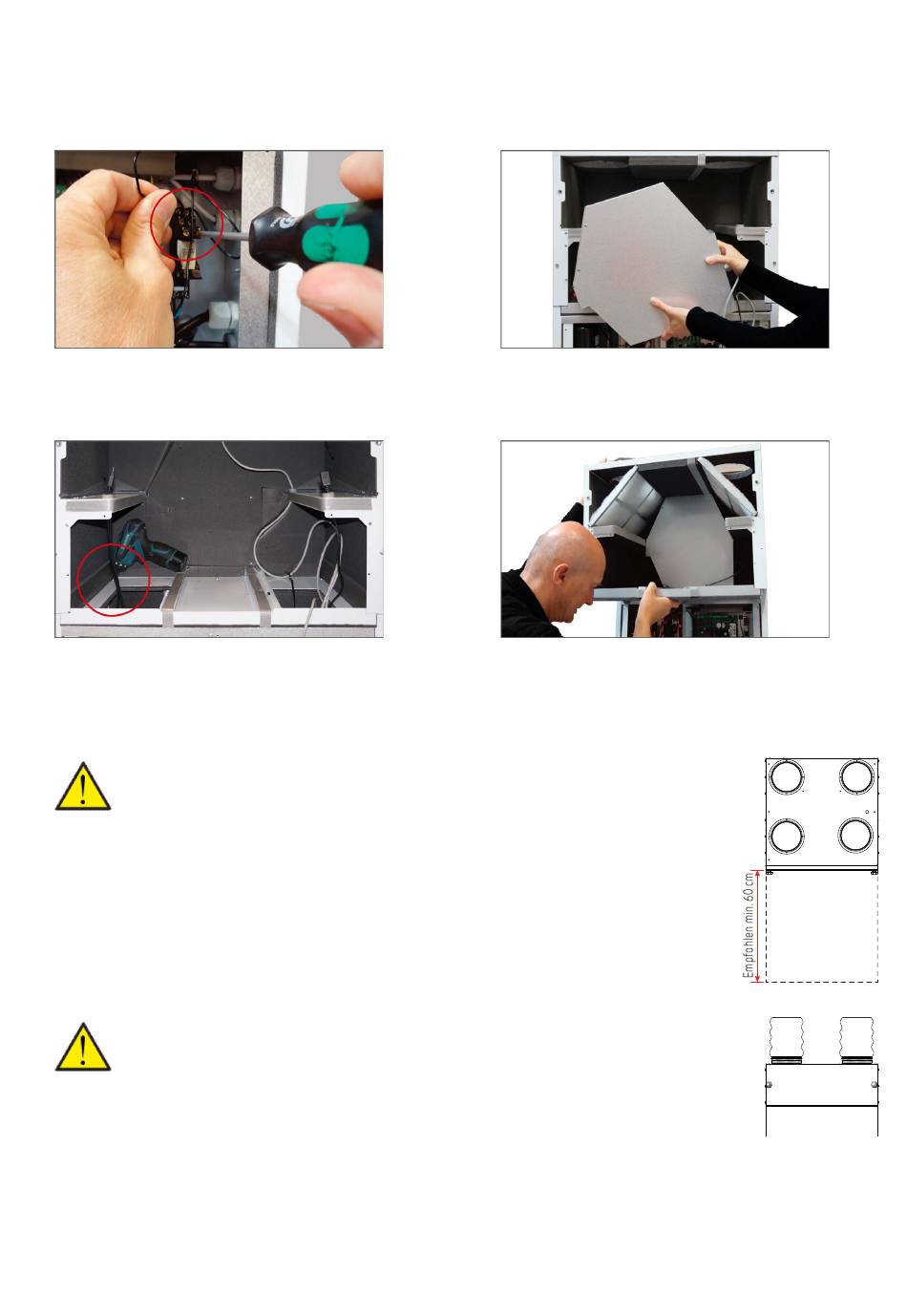 Empfohlen min. 60 cm