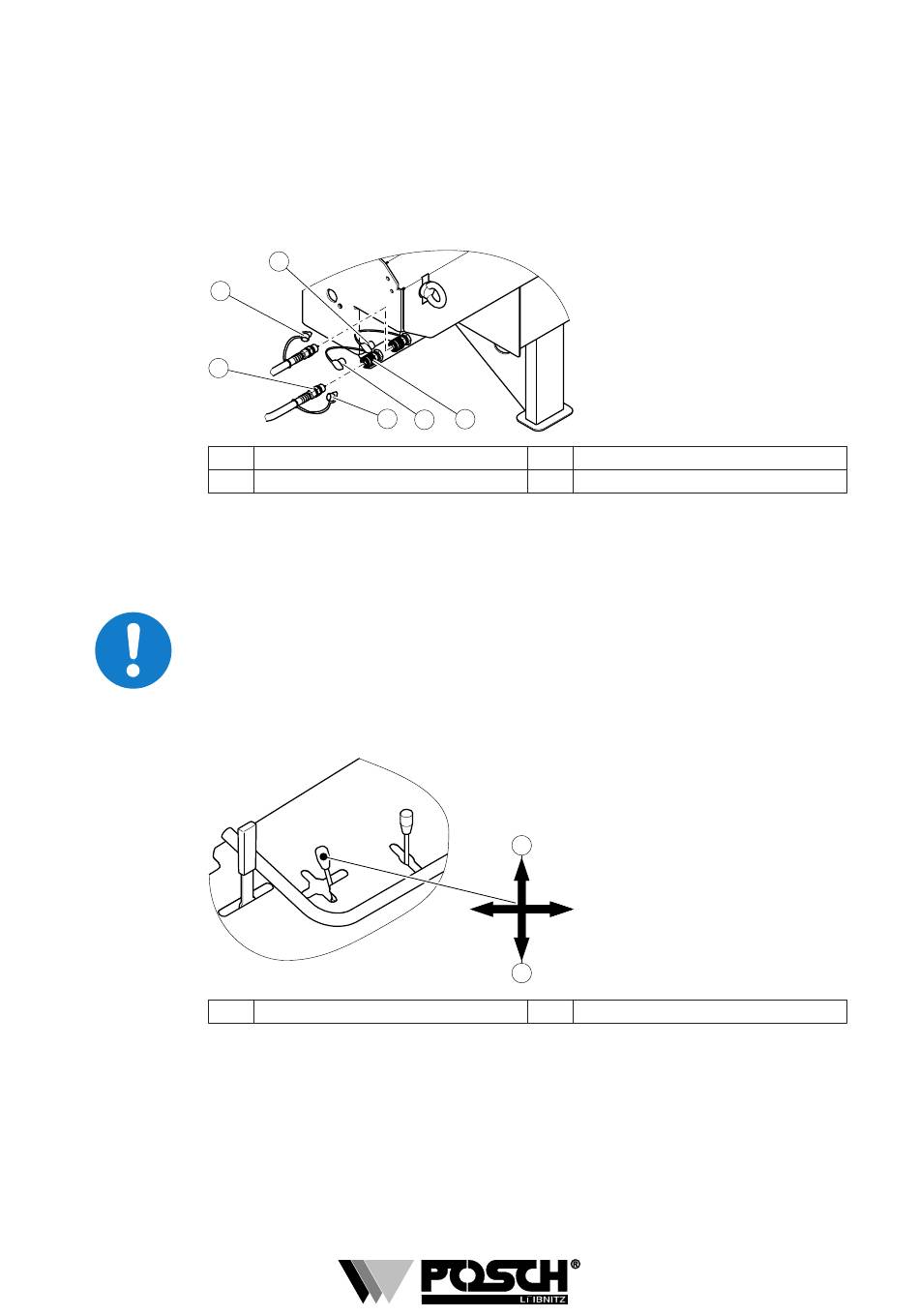 POSCH®
LEIBNITZ