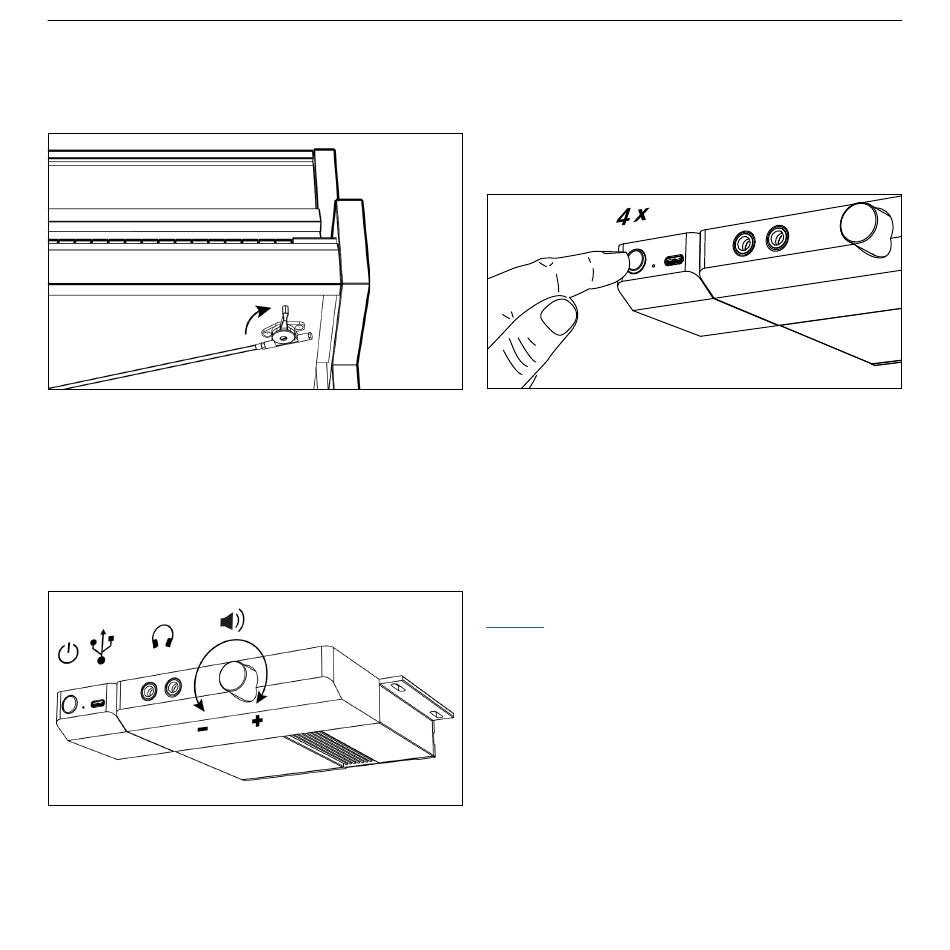 4 x

-

+