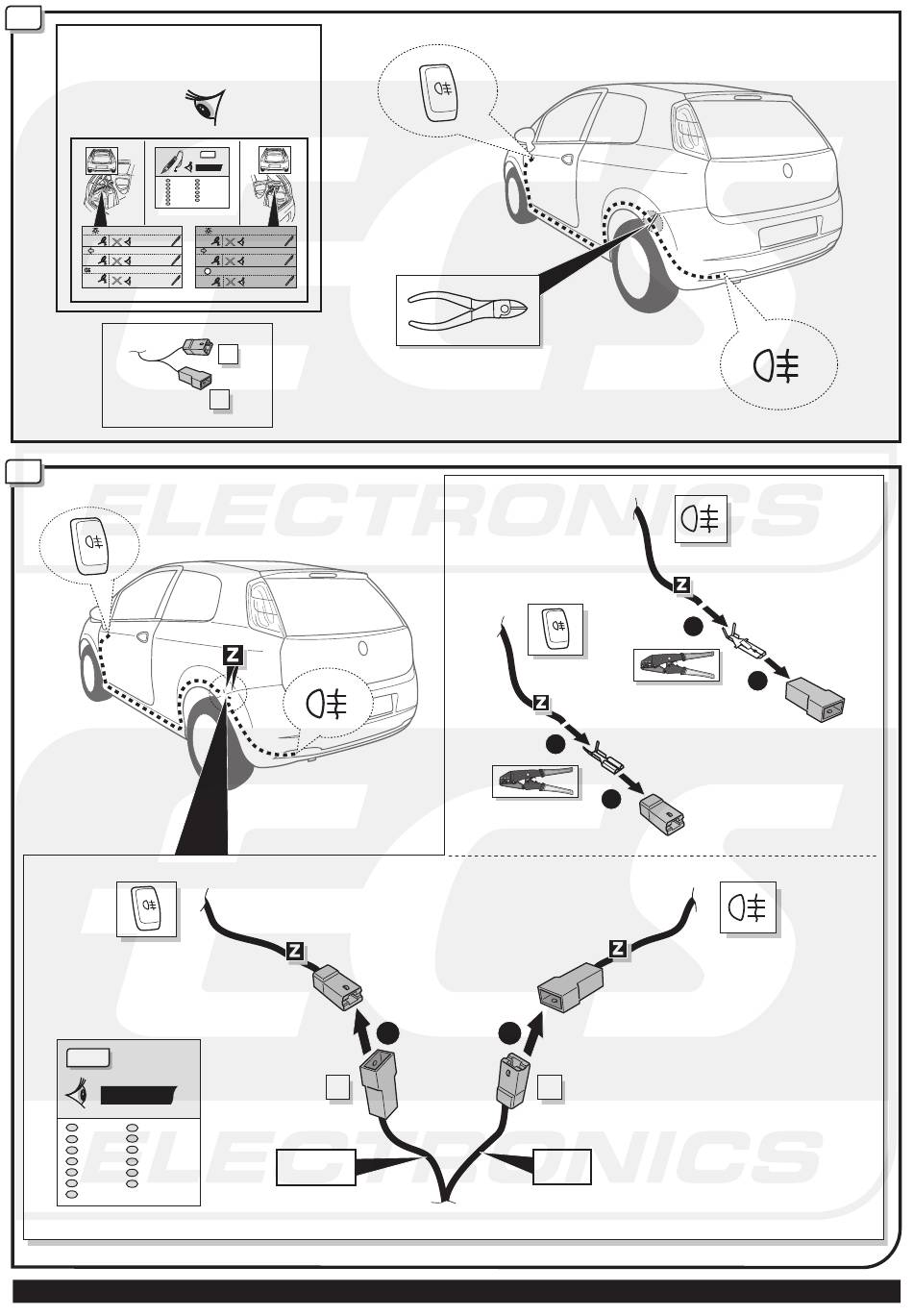 ELECTRONICS

Z

Z

Z

Z

Z

ELECTRONICS