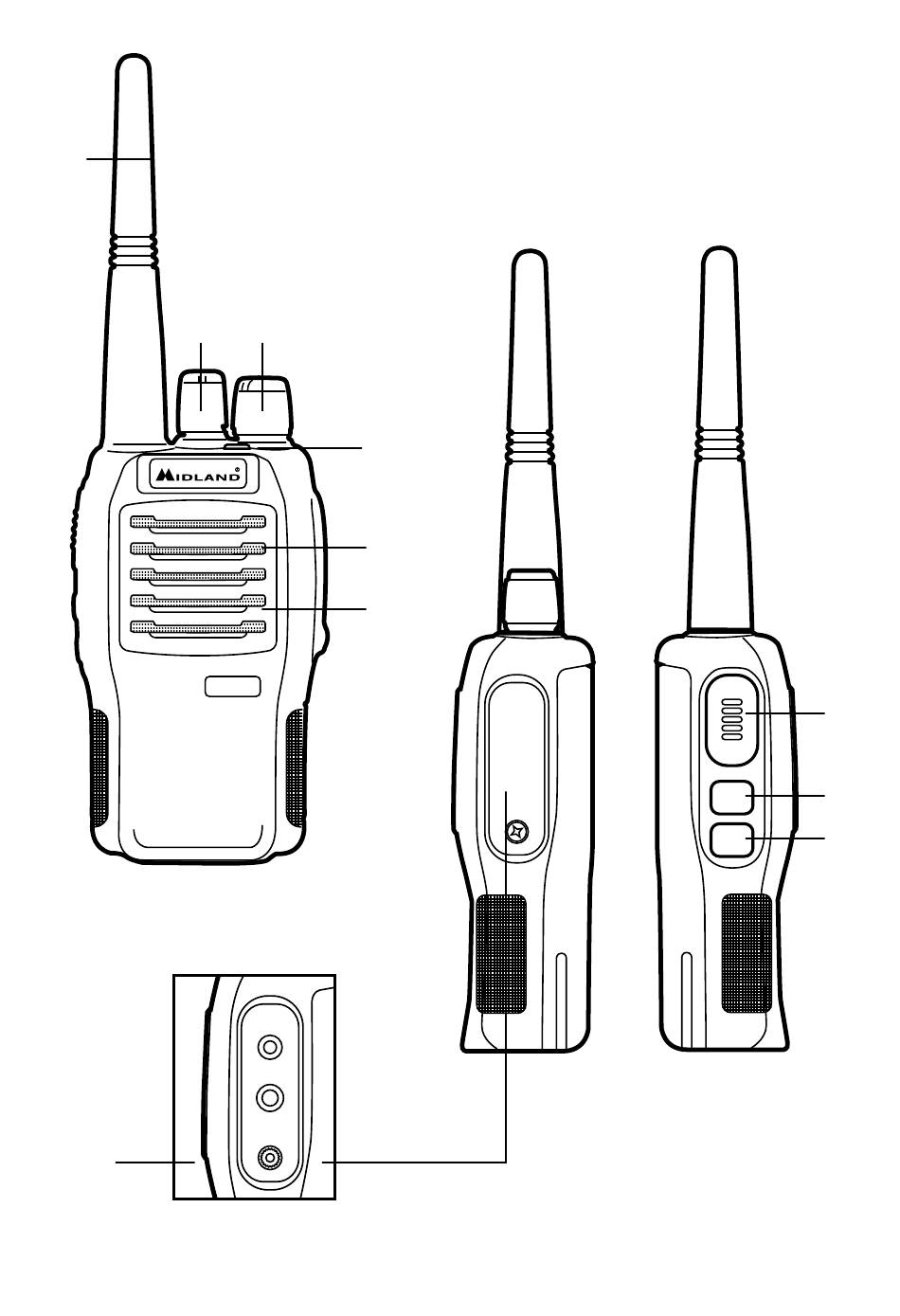 MIDLAND