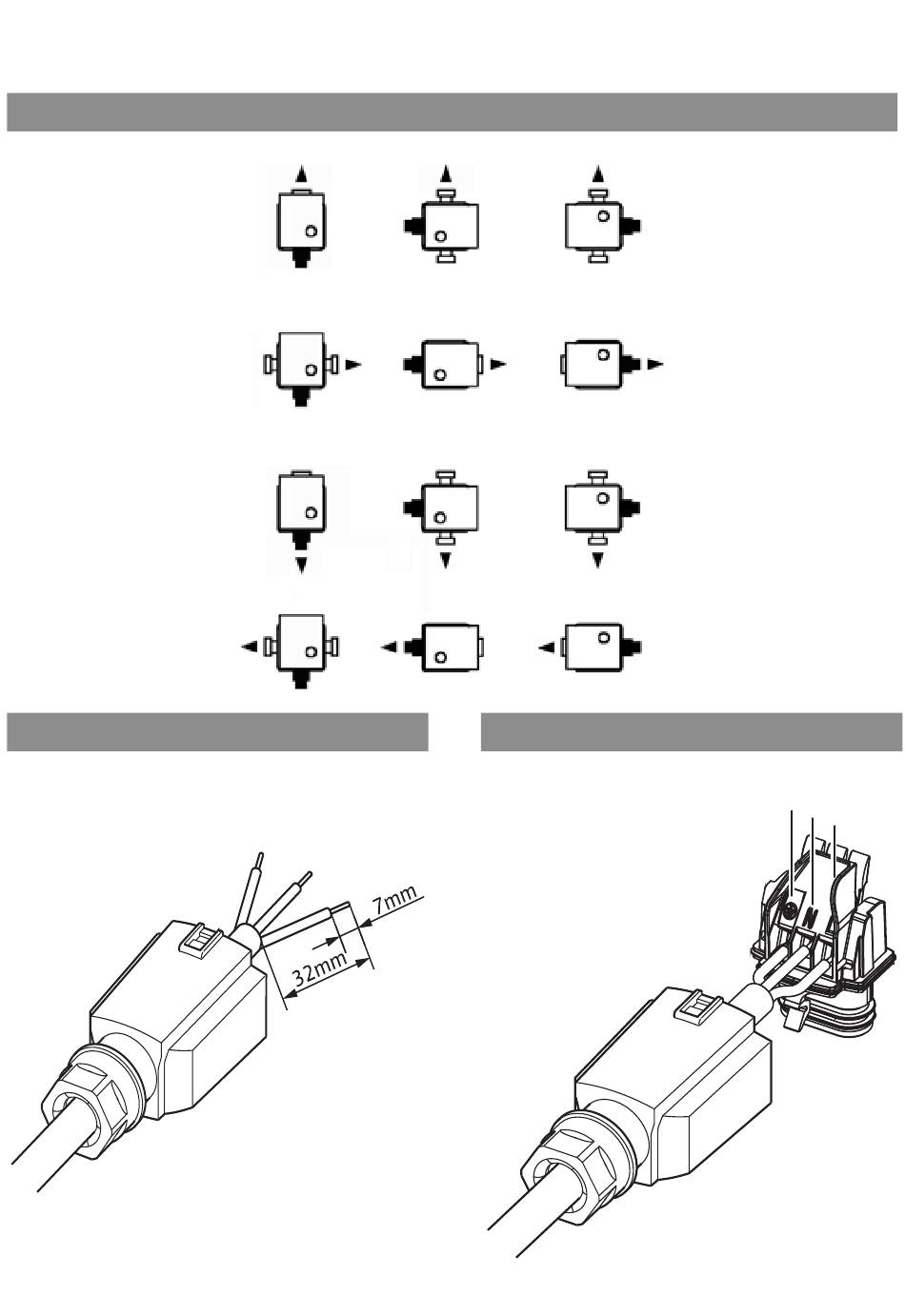 7mm
32mm
N